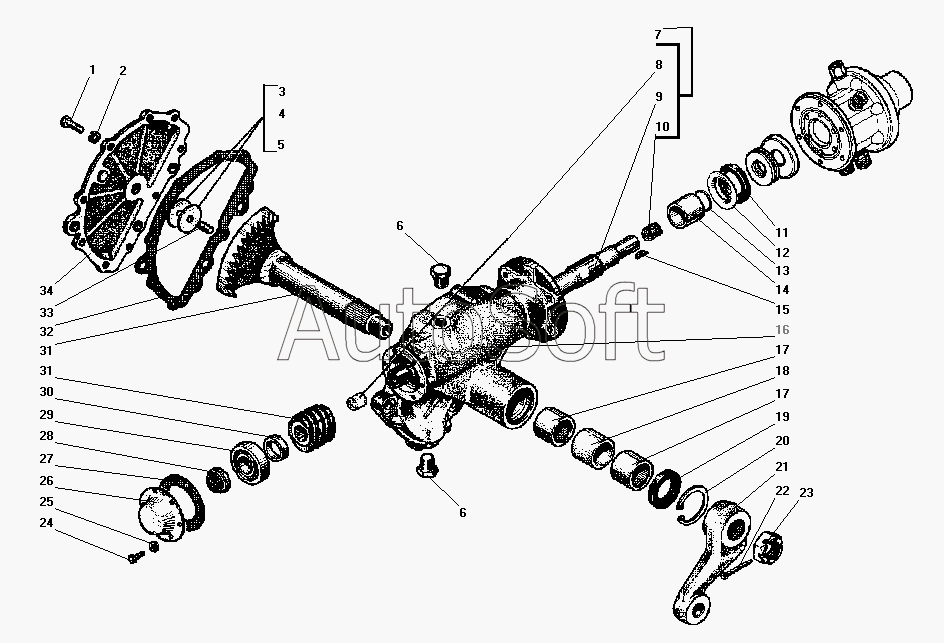 1
2
3
4
5
6
7
8
9
10
11
12
13
14
15
16
17
18
17
19
20
21
22
23
34
33
32
31
31
30
29
28
27
26
25
24
6
AutoSoft