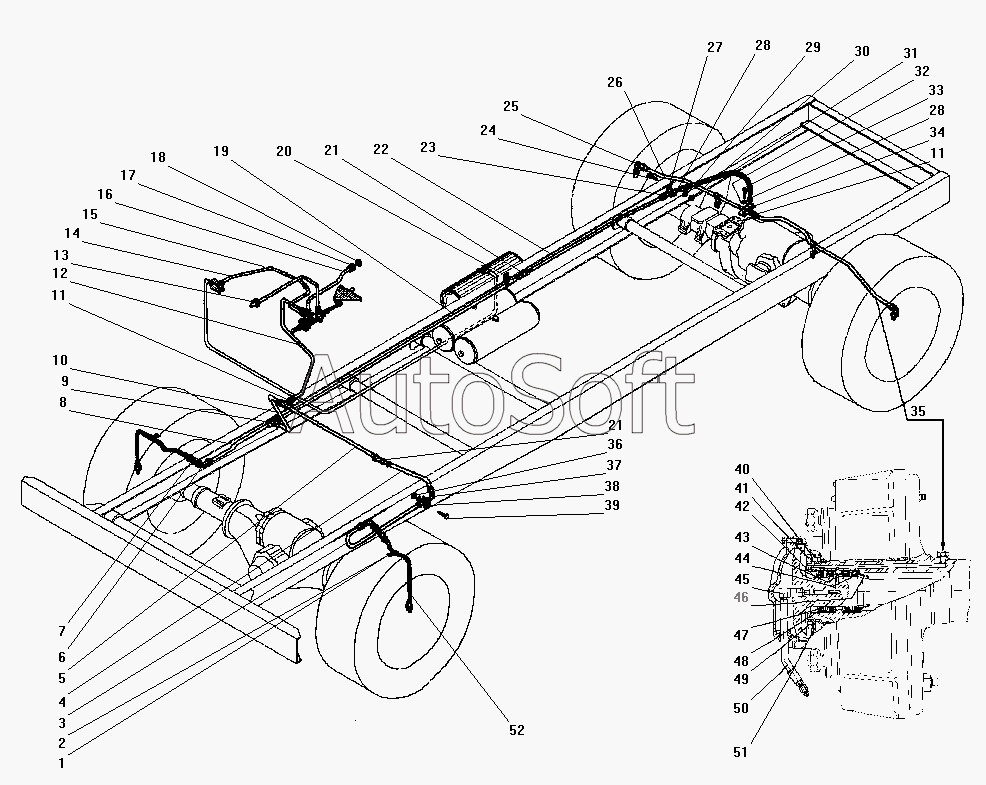 27 28 29 30 31 32 33 28 34 11
26
25
24
23
22
21
20
19
18
17
16
15
14
13
12
11
10
9
8
AutoSoft
21
36
37
38
39
35
40
41
42
43
44
45
46
47
48
49
50
51
7
6
5
4
3
2
1
52