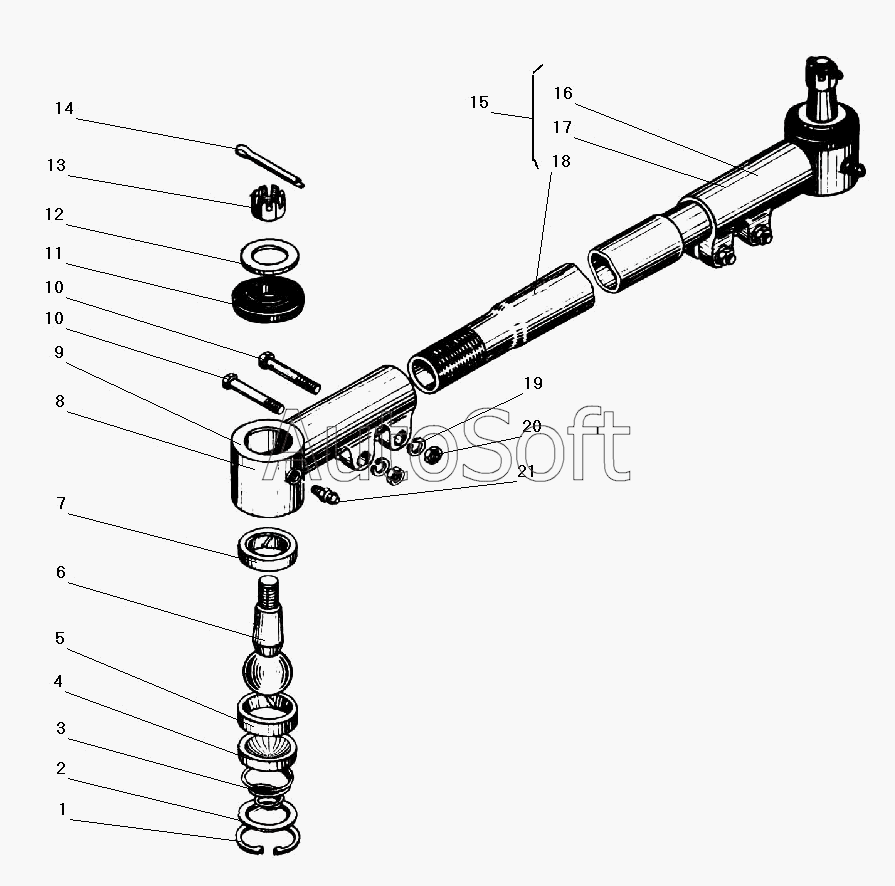 14
13
12
11
10
10
9
8
7
6
5
4
3
2
1
15
16
17
18
19
20
21
AutoSoft