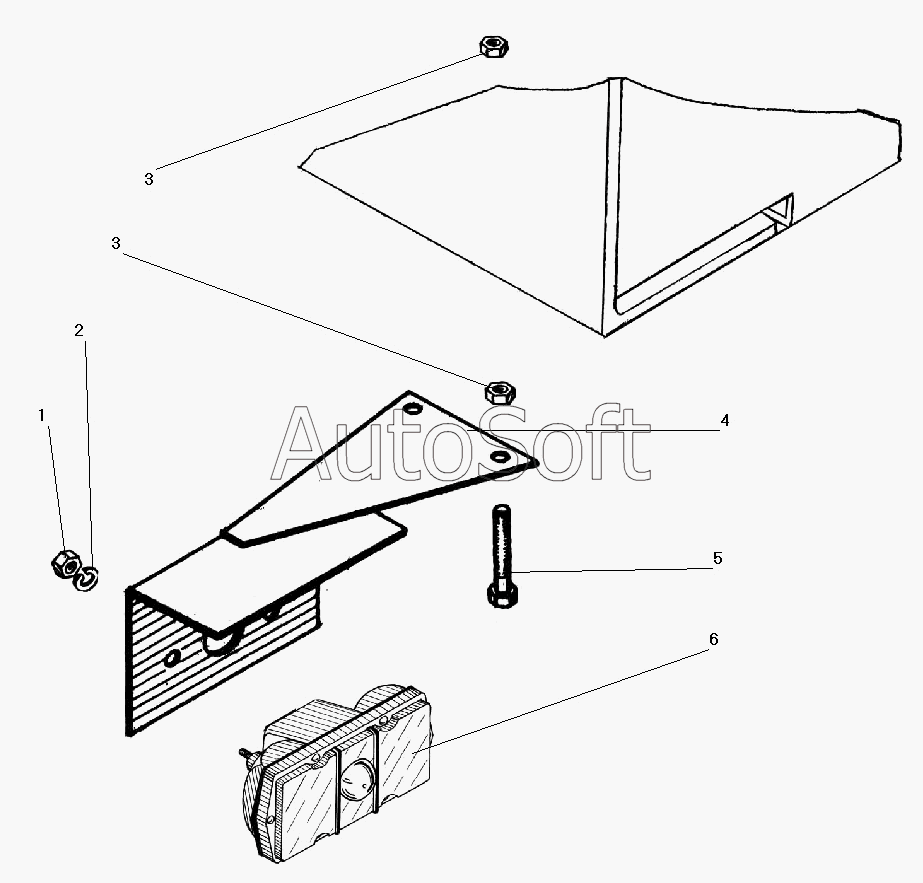 3
3
2
1
AutoSoft
4
5
6