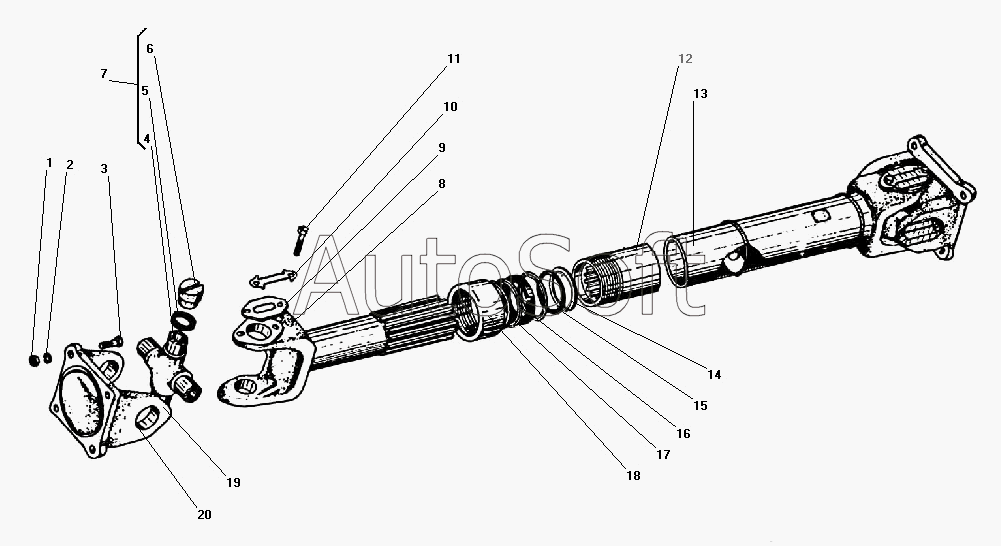 7
6
5
4
1
2
3
11
10
9
8
12
13
AutoSoft
14
15
16
17
18
19
20