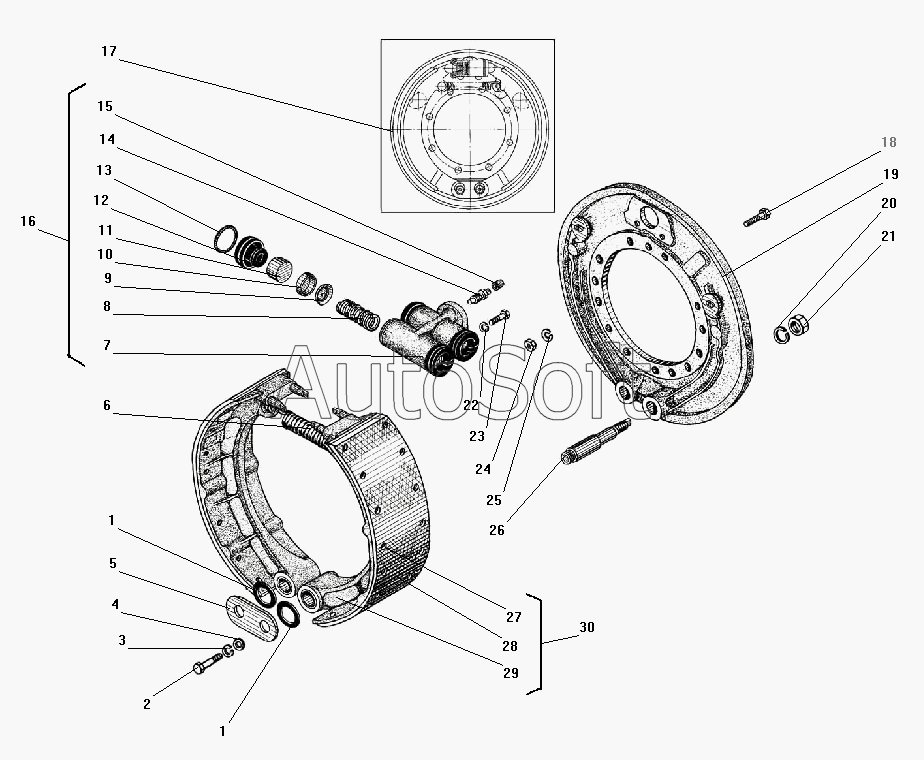 17
15
14
13
12
11
10
9
8
7
16
6
1
5
4
3
2
1
18
19
20
21
22
23
24
25
26
27
28
29
30
AutoSoft