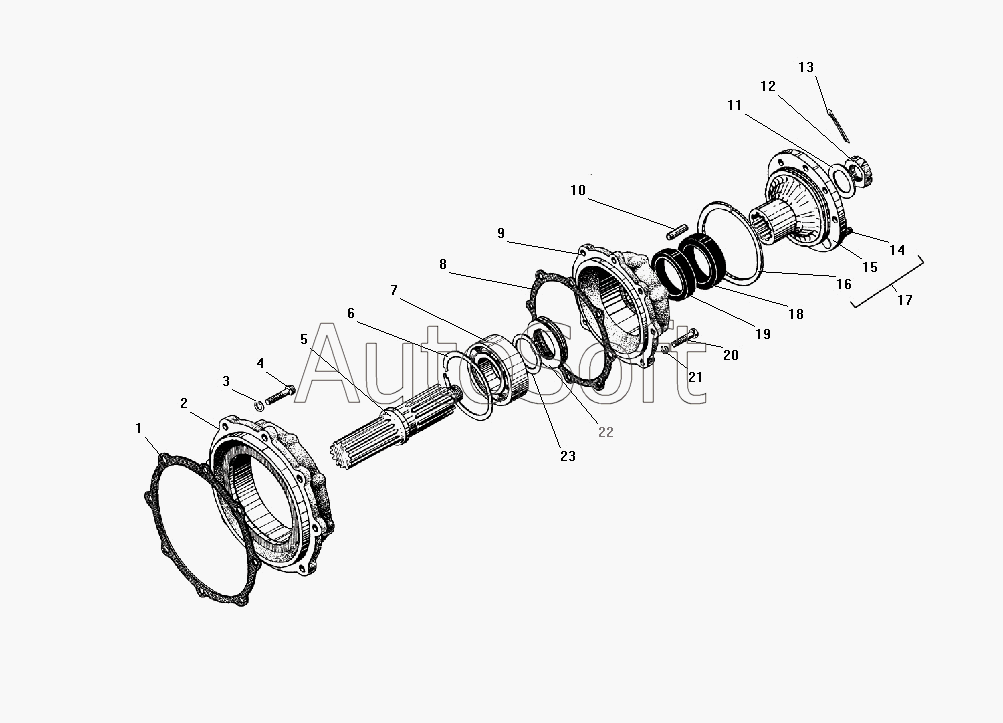 13
12
11
10
9
8
7
6
5
4
3
2
1
14
15
16
17
18
19
20
21
22
23
AutoSoft