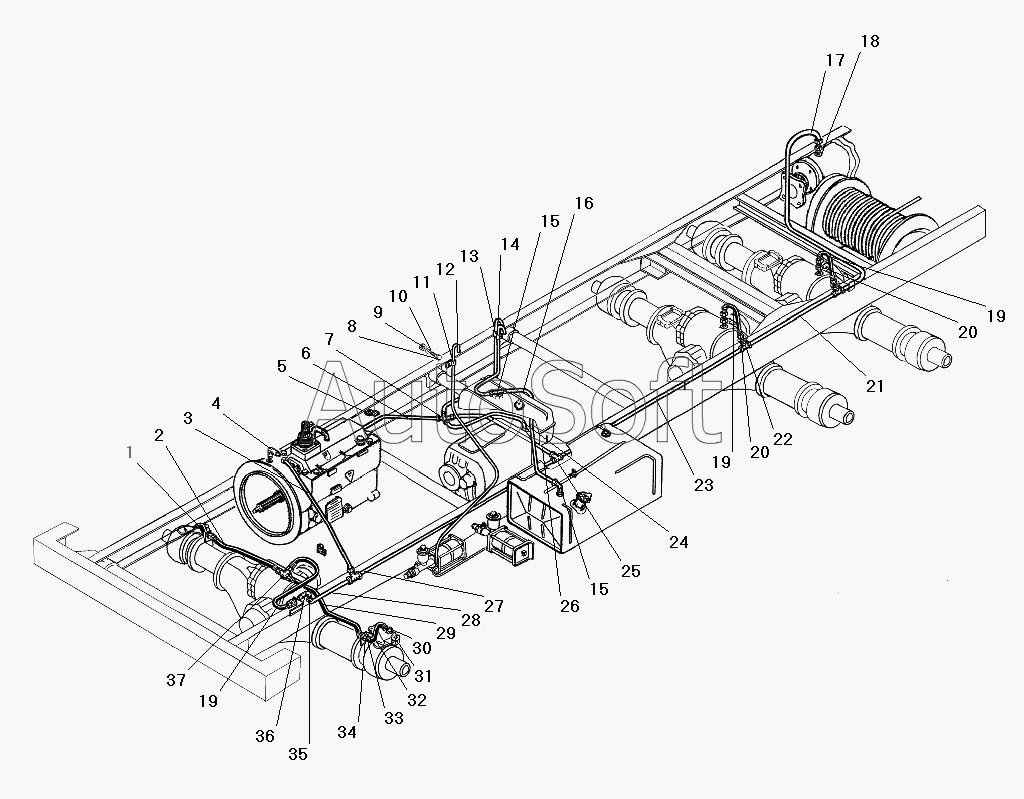 18
17
16
15
14
13
12
11
10
9
8
7
6
5
4
3
2
1
19
20
21
22
20
19
23
24
25
15
26
27
28
29
30
31
32
33
34
35
36
19
37
AutoSoft