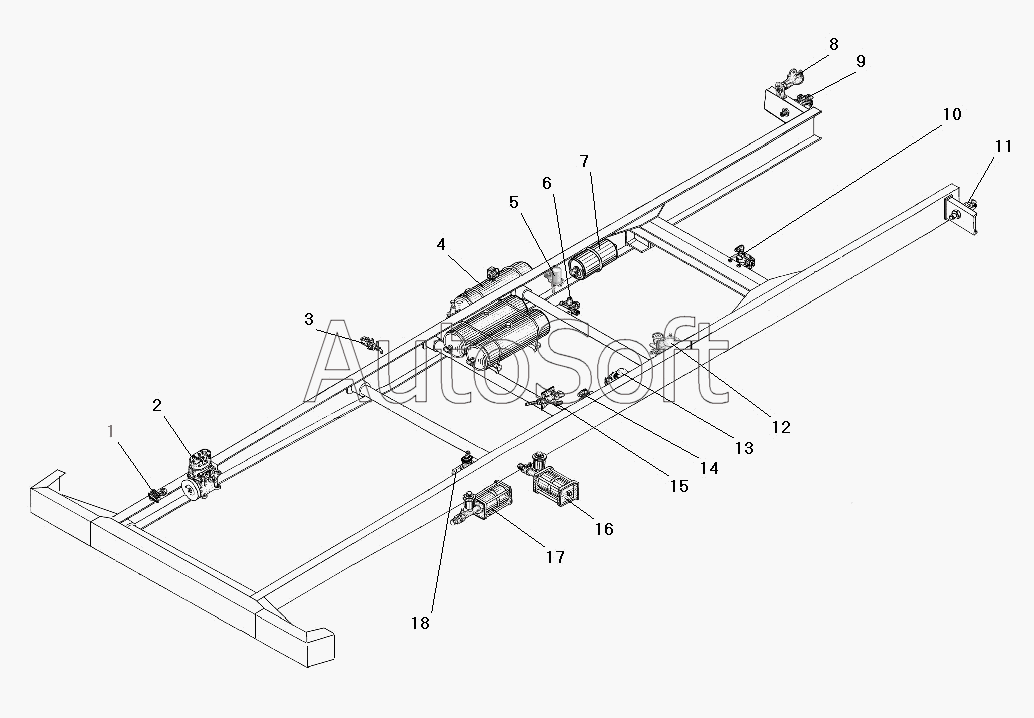 8
9
10
11
7
6
5
4
3
AutoSoft
2
1
12
13
14
15
16
17
18