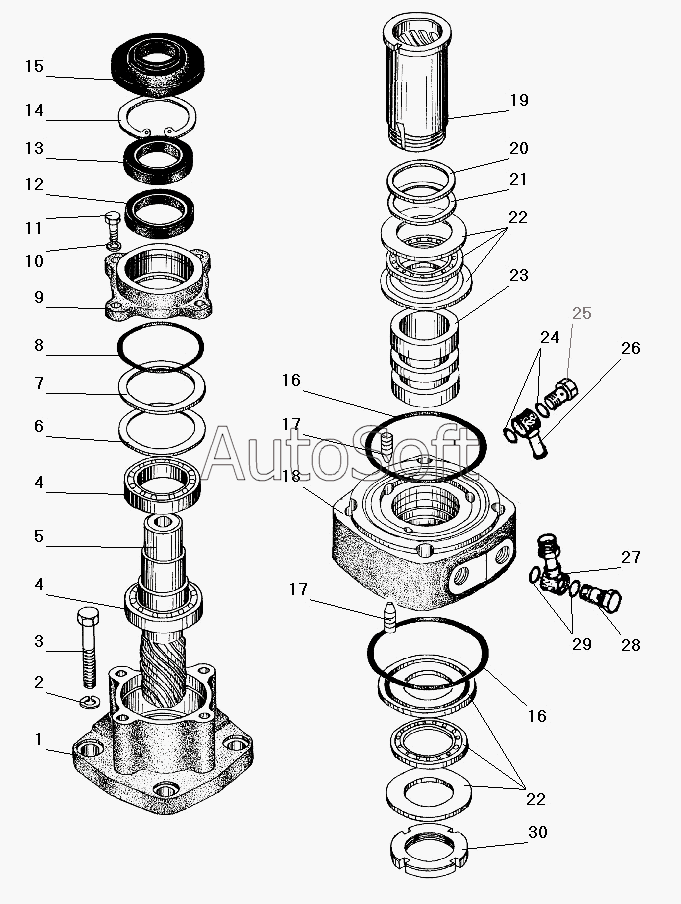 15
14
13
12
11
10
9
8
7
6
4
5
4
3
2
1
19
20
21
22
23
25
24
26
16
17
18
AutoSoft
27
17
29
28
16
22
30