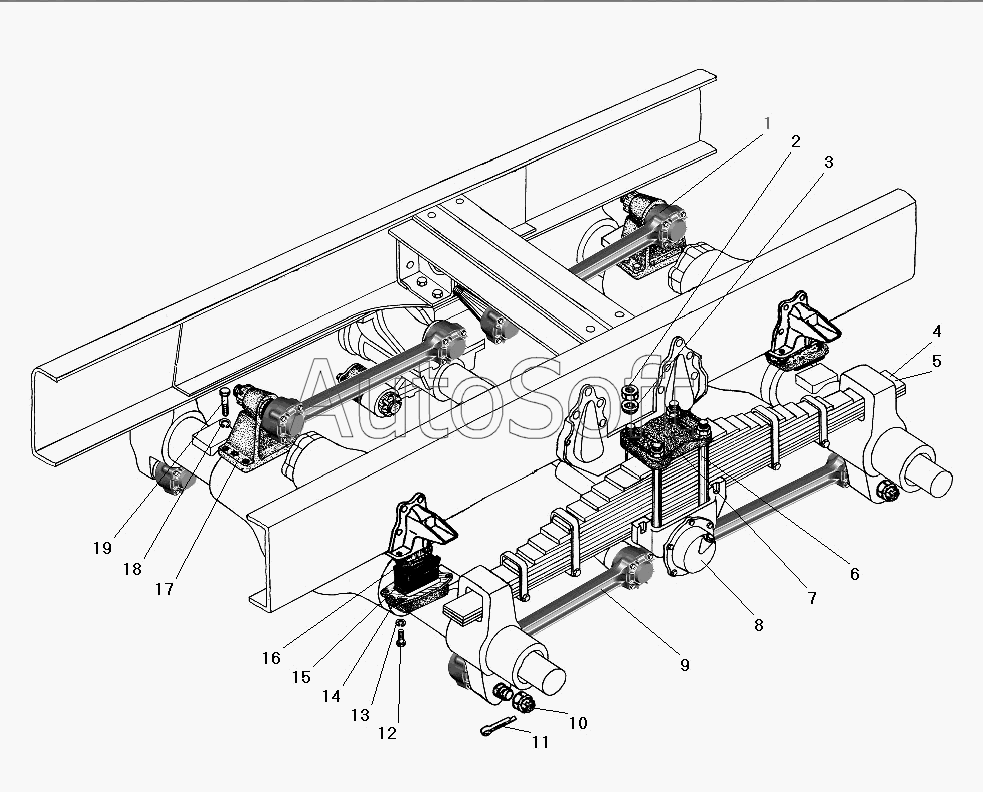 1
2
3
4
5
AutoSoft
6
7
8
9
10
11
12
13
14
15
16
17
18
19