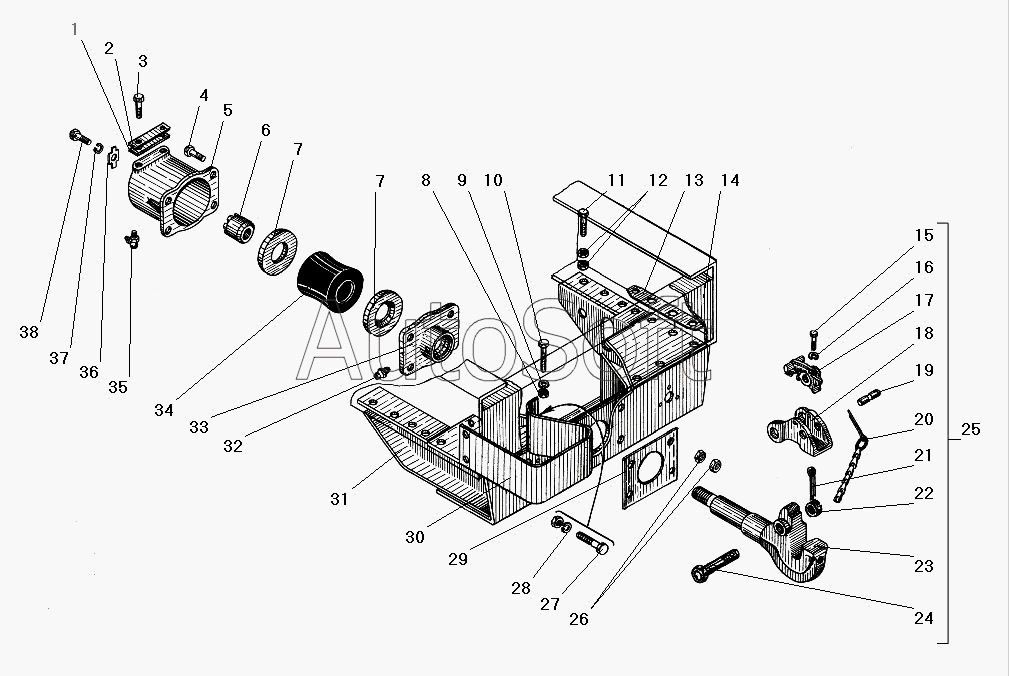 1 2 3 4 5 6 7 7 8 9 10 11 12 13 14 15 16 17 18 19 20 21 22 23 24 25 26 27 28 29 30 31 32 33 34 35 36 37 38

AutoSoft