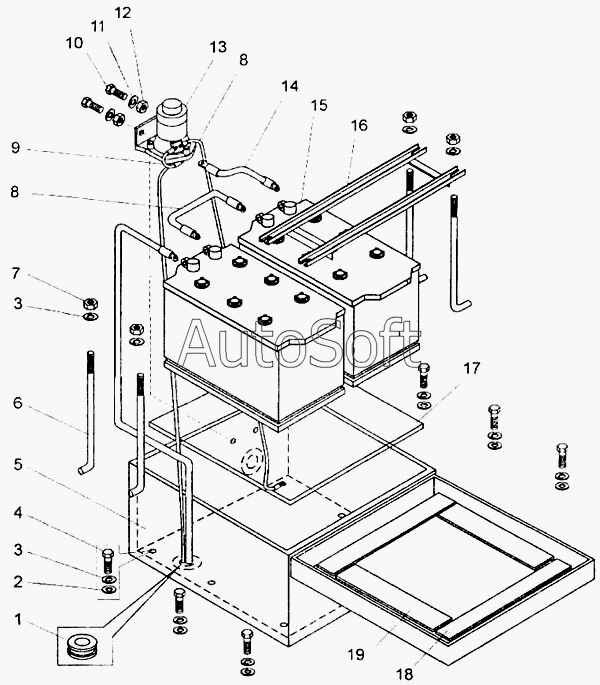 12
11
10
13
8
14
15
16
9
8
7
3
AutoSoft
17
6
5
4
3
2
1
19
18