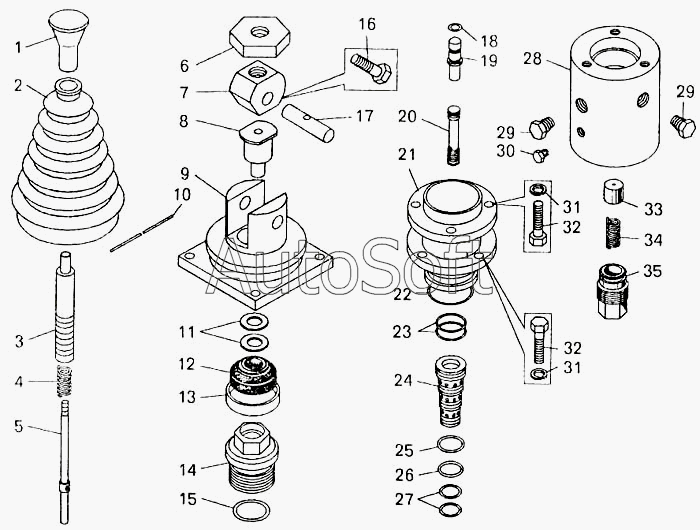 1
2
3
4
5
6
7
8
9
10
11
12
13
14
15
16
17
18
19
20
21
22
23
24
25
26
27
28
29
29
30
31
32
32
31
33
34
35
AutoSoft