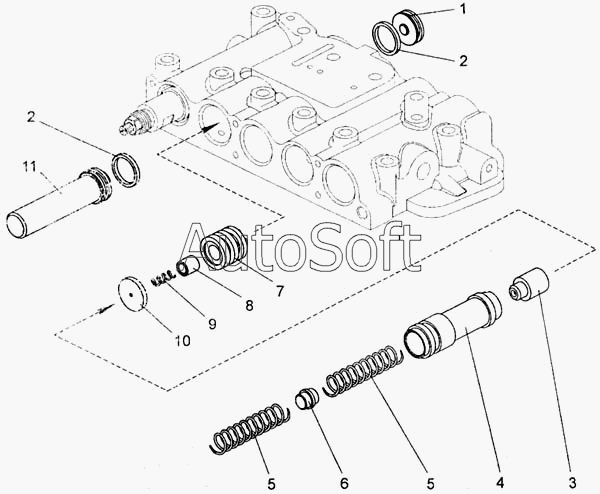 1
2
2
11
AutoSoft
7
8
9
10
5
6
5
4
3