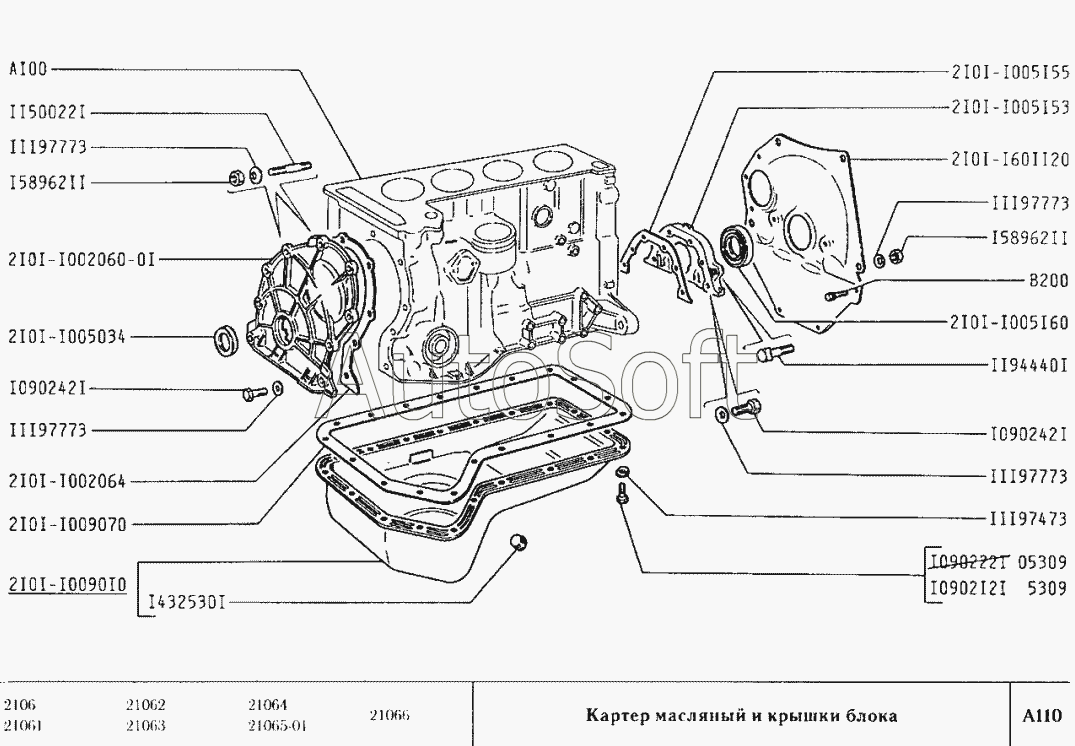 AI00
II50022I
III97773
I58962II
2I0I-I002060-0I
2I0I-I005034
I090242I
III97773
2I0I-I002064
2I0I-I009070
2I0I-I0090I0
I432530I
2I0I-I005I55
2I0I-I005I53
2I0I-I60II20
III97773
I58962II
8200
2I0I-I005I60
II94440I
I090242I
III97773
III97473
I090222I 05309
I0902I2I 5309
AutoSoft

2106
21061
21062
21063
21064
21065-01
21066
Картер масляный и крышки блока
A110