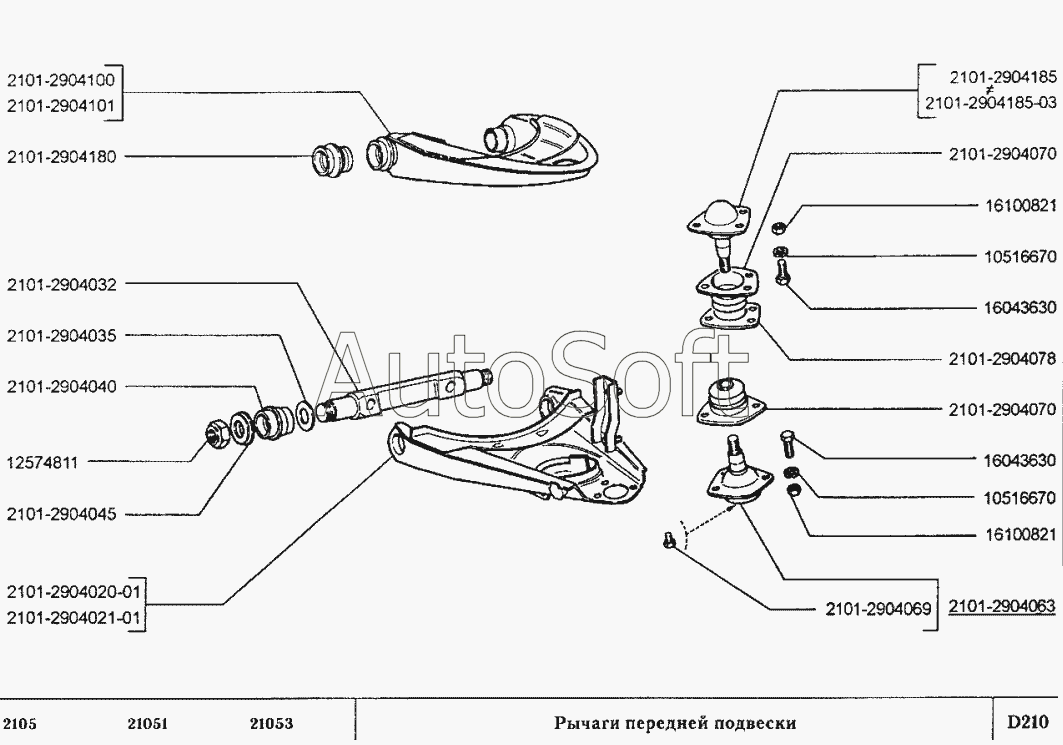 2101-2904100
2101-2904101

2101-2904180

2101-2904032

2101-2904035

2101-2904040

12574811

2101-2904045

2101-2904020-01
2101-2904021-01

2101-2904185
≠
2101-2904185-03

2101-2904070

16100821

10516670

16043630

2101-2904078

2101-2904070

16043630

10516670

16100821

2101-2904069

2101-2904063

AutoSoft

2105 21051 21053

Рычаги передней подвески

D210