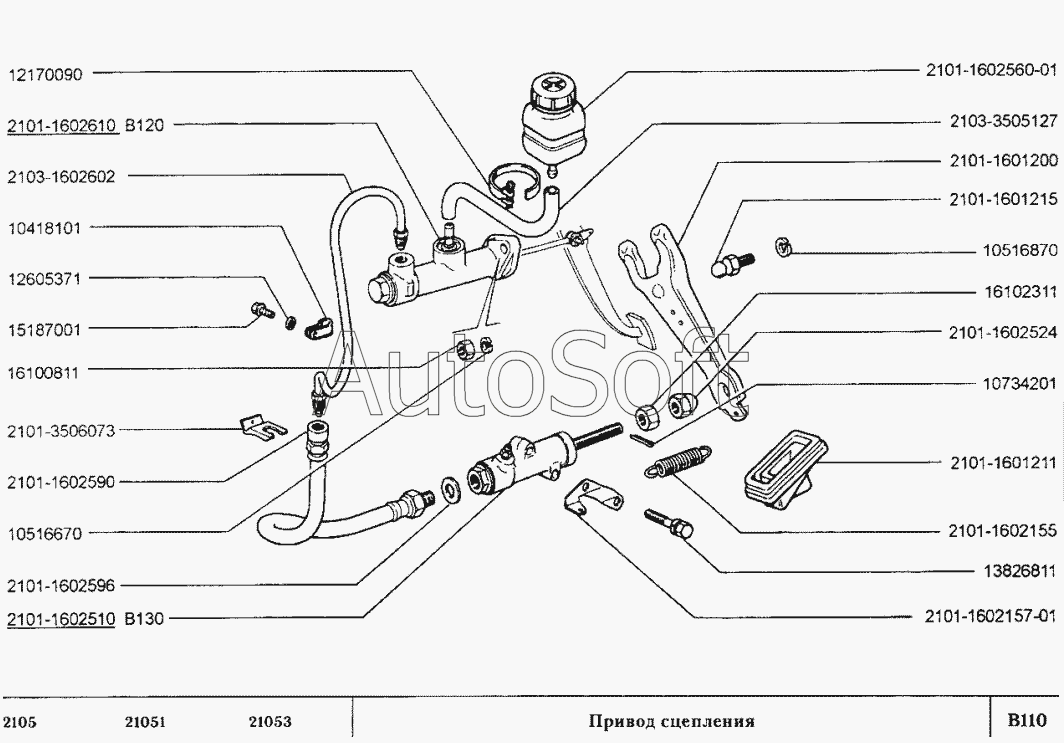 12170090
2101-1602610 B120
2103-1602602
10418101
12605371
15187001
16100811
2101-3506073
2101-1602590
10516670
2101-1602596
2101-1602510 B130

2101-1602560-01
2103-3505127
2101-1601200
2101-1601215
10516870
16102311
2101-1602524
10734201
2101-1601211
2101-1602155
13826811
2101-1602157-01

AutoSoft

2105 21051 21053 Привод сцепления B110