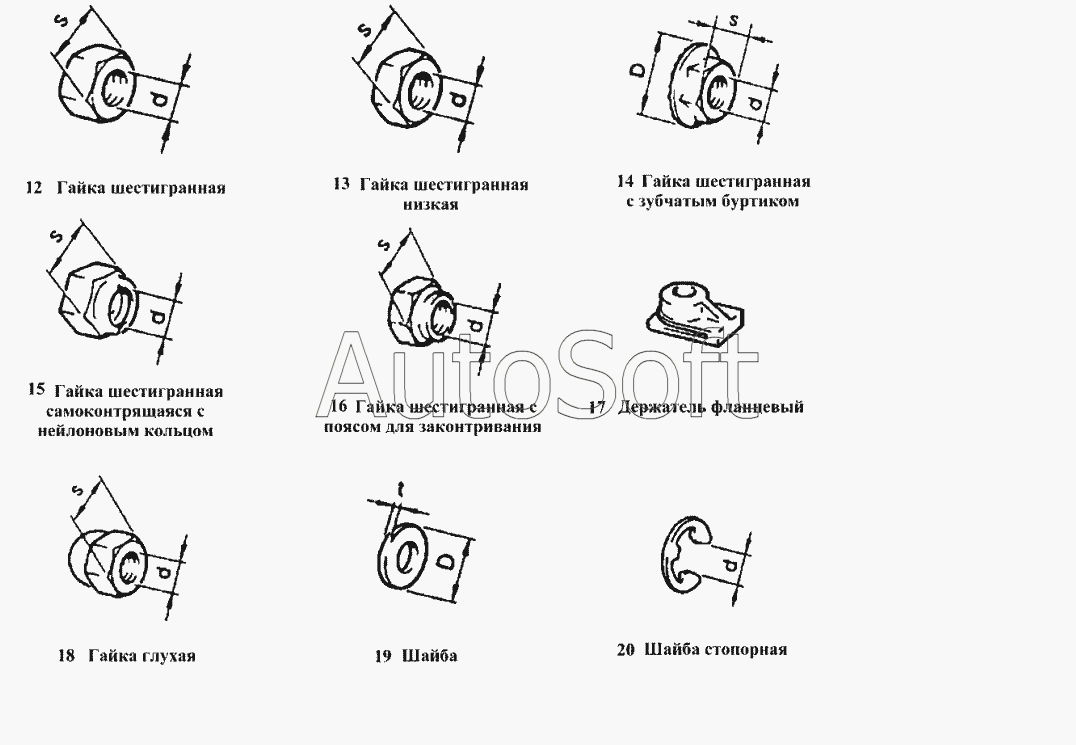 S

d

12 Гайка шестигранная

S

d

13 Гайка шестигранная низкая

D

S

d

14 Гайка шестигранная с зубчатым буртиком

S

d

15 Гайка шестигранная самоконтрящаяся с нейлоновым кольцом

S

d

16 Гайка шестигранная с поясом для законтривания

17 Держатель фланцевый

AutoSoft

S

d

18 Гайка глухая

t

D

19 Шайба

d

20 Шайба стопорная