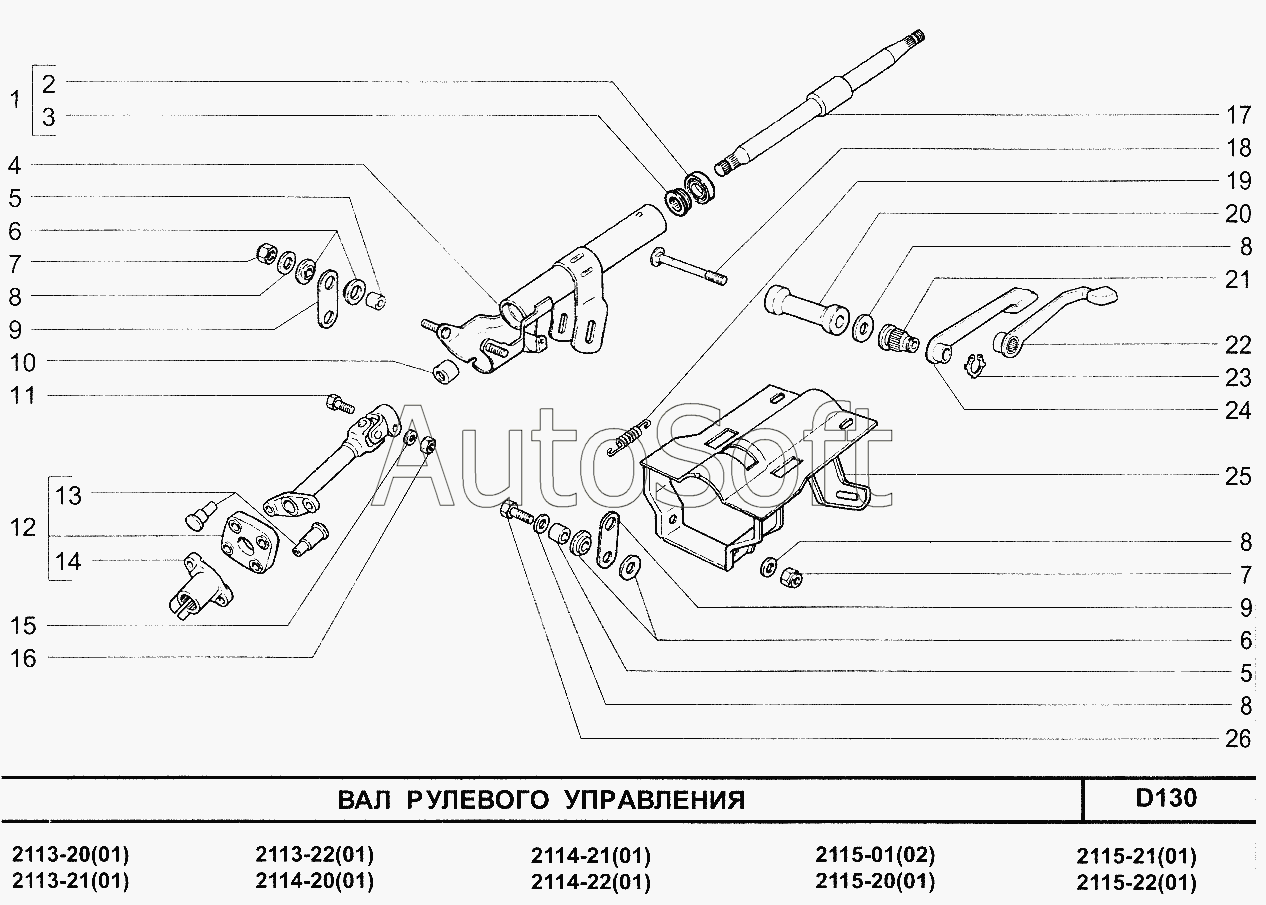 1
2
3
4
5
6
7
8
9
10
11
12
13
14
15
16

17
18
19
20
8
21
22
23
24
25
8
7
9
6
5
8
26

AutoSoft

ВАЛ РУЛЕВОГО УПРАВЛЕНИЯ

D130

2113-20(01)
2113-21(01)
2113-22(01)
2114-20(01)
2114-21(01)
2114-22(01)
2115-01(02)
2115-20(01)
2115-21(01)
2115-22(01)