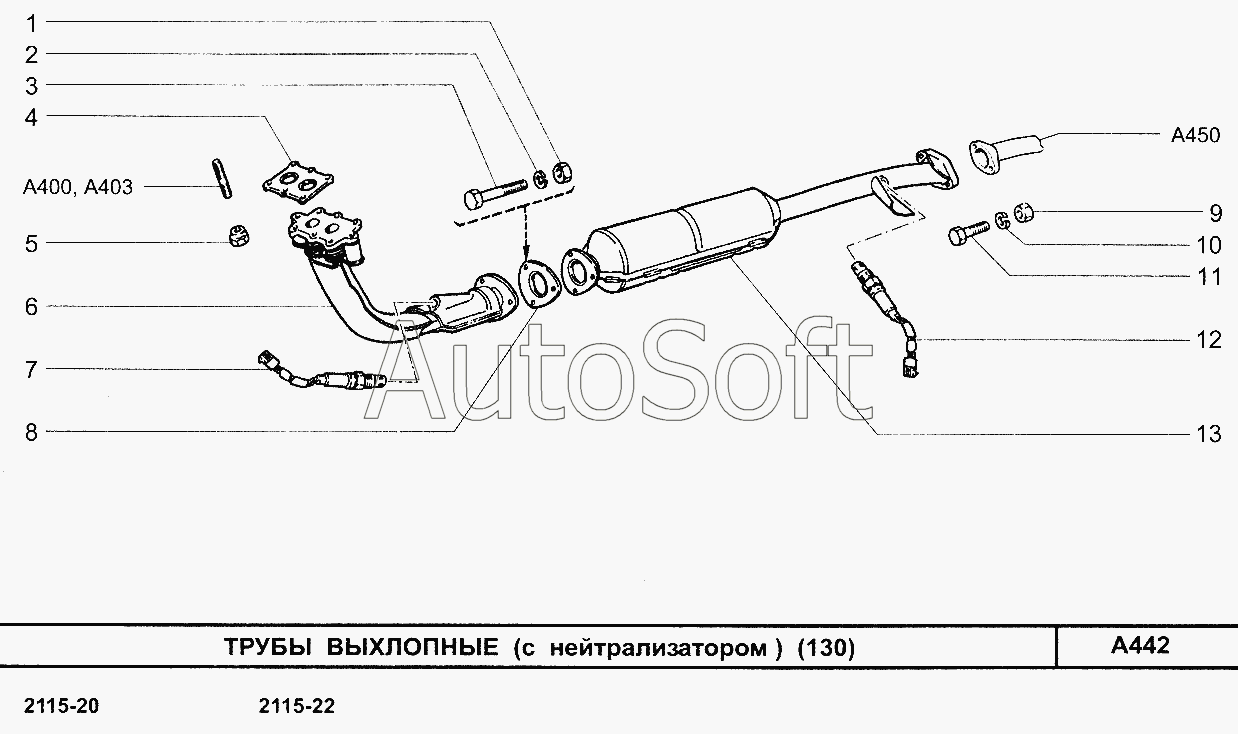 1
2
3
4
A400, A403
5
6
7
8

A450
9
10
11
12
13

AutoSoft

ТРУБЫ ВЫХЛОПНЫЕ (с нейтрализатором ) (130)

A442

2115-20
2115-22