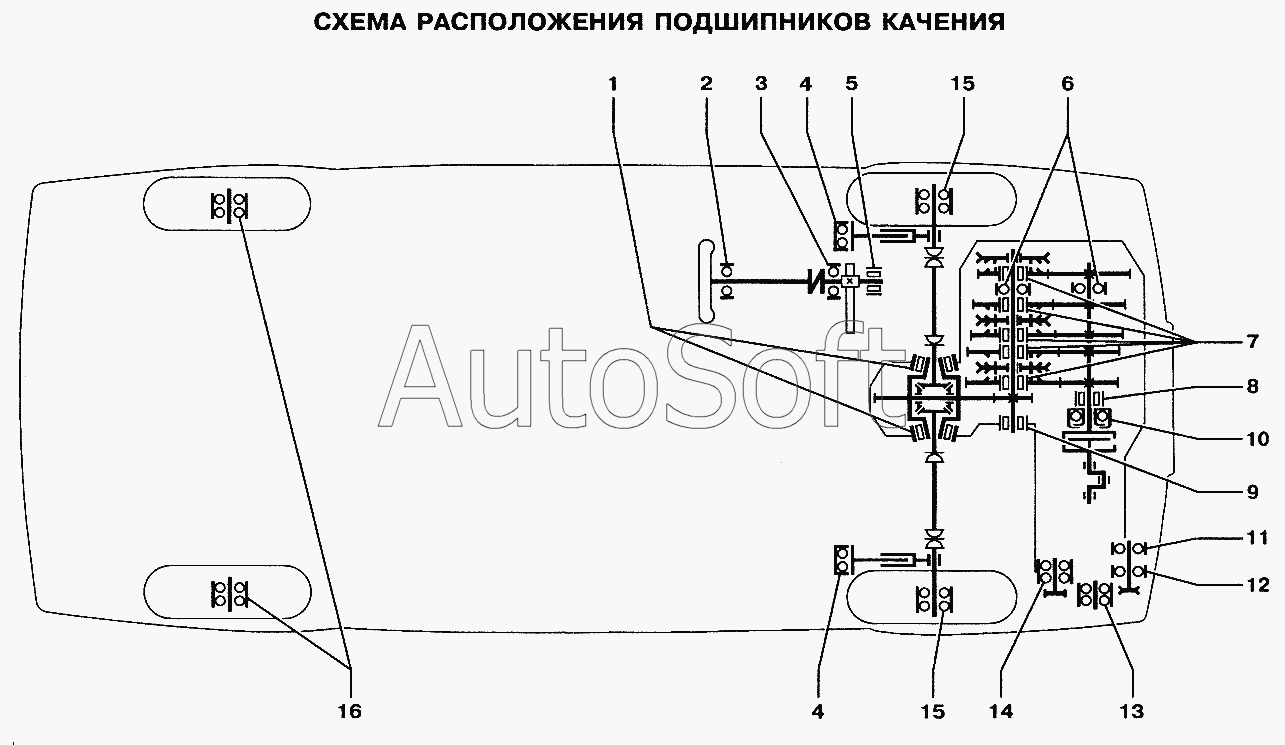 СХЕМА РАСПОЛОЖЕНИЯ ПОДШИПНИКОВ КАЧЕНИЯ

1 2 3 4 5 15 6

7
8
10
9
11
12

AutoSoft

16 4 15 14 13