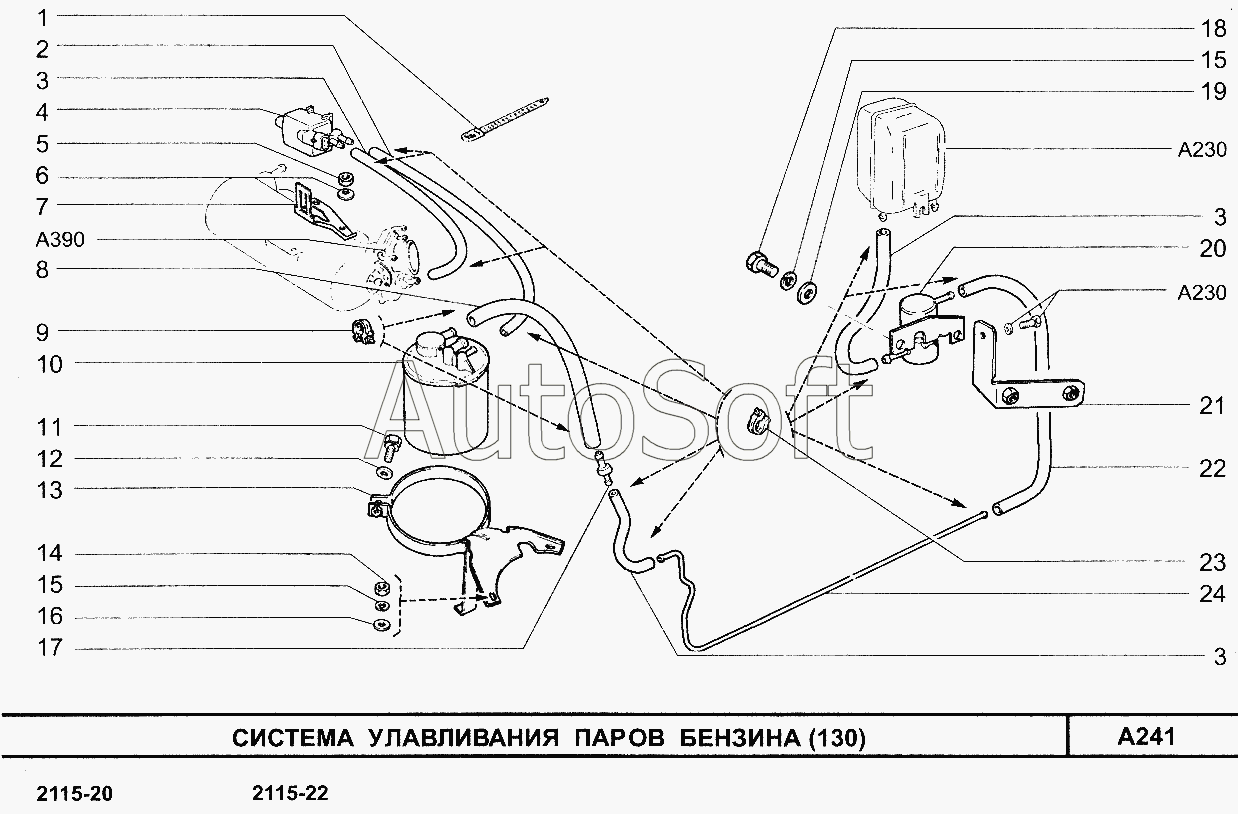 1
2
3
4
5
6
7
A390
8
9
10
11
12
13
14
15
16
17

18
15
19
A230
3
20
A230
21
22
23
24
3

AutoSoft

СИСТЕМА УЛАВЛИВАНИЯ ПАРОВ БЕНЗИНА (130)

A241

2115-20 2115-22