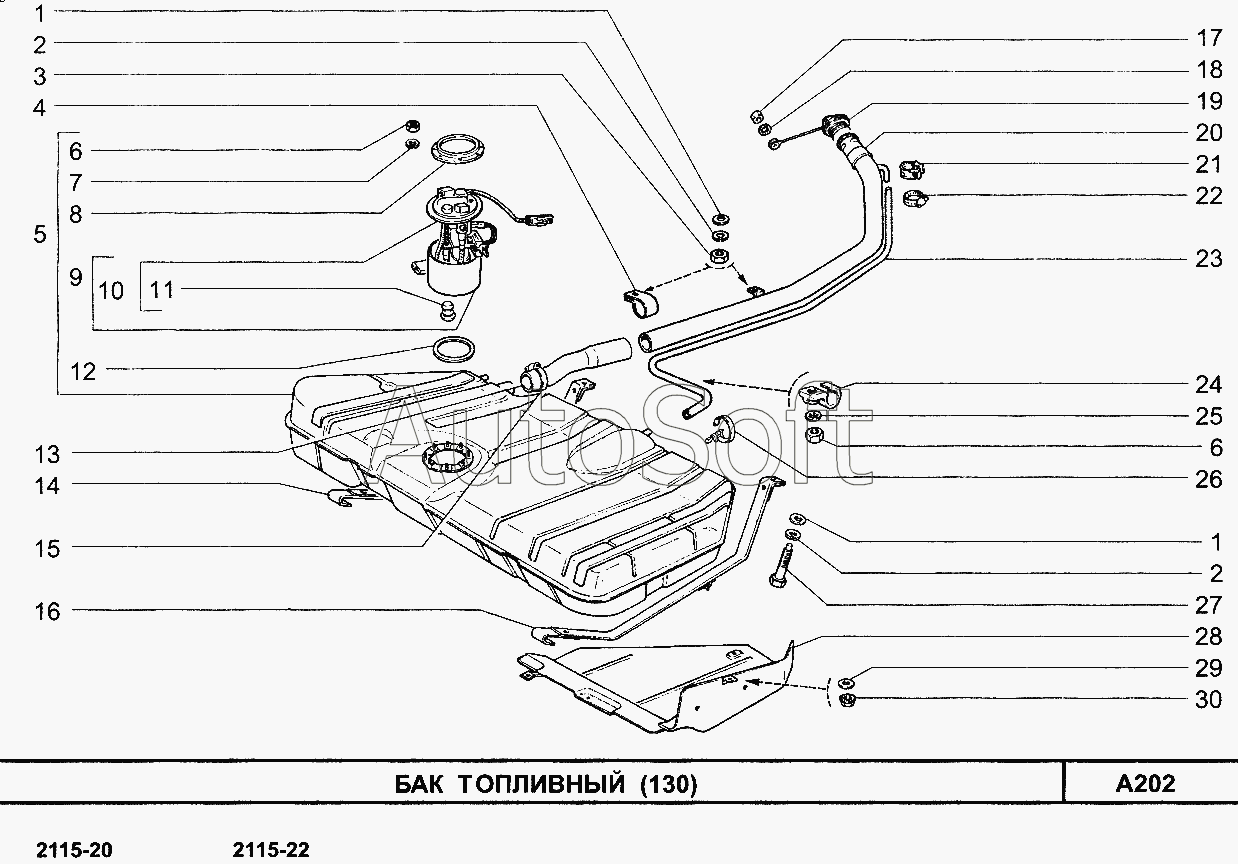 1
2
3
4
5
6
7
8
9
10
11
12
13
14
15
16
17
18
19
20
21
22
23
24
25
6
26
1
2
27
28
29
30

AutoSoft

БАК ТОПЛИВНЫЙ (130)

A202

2115-20 2115-22