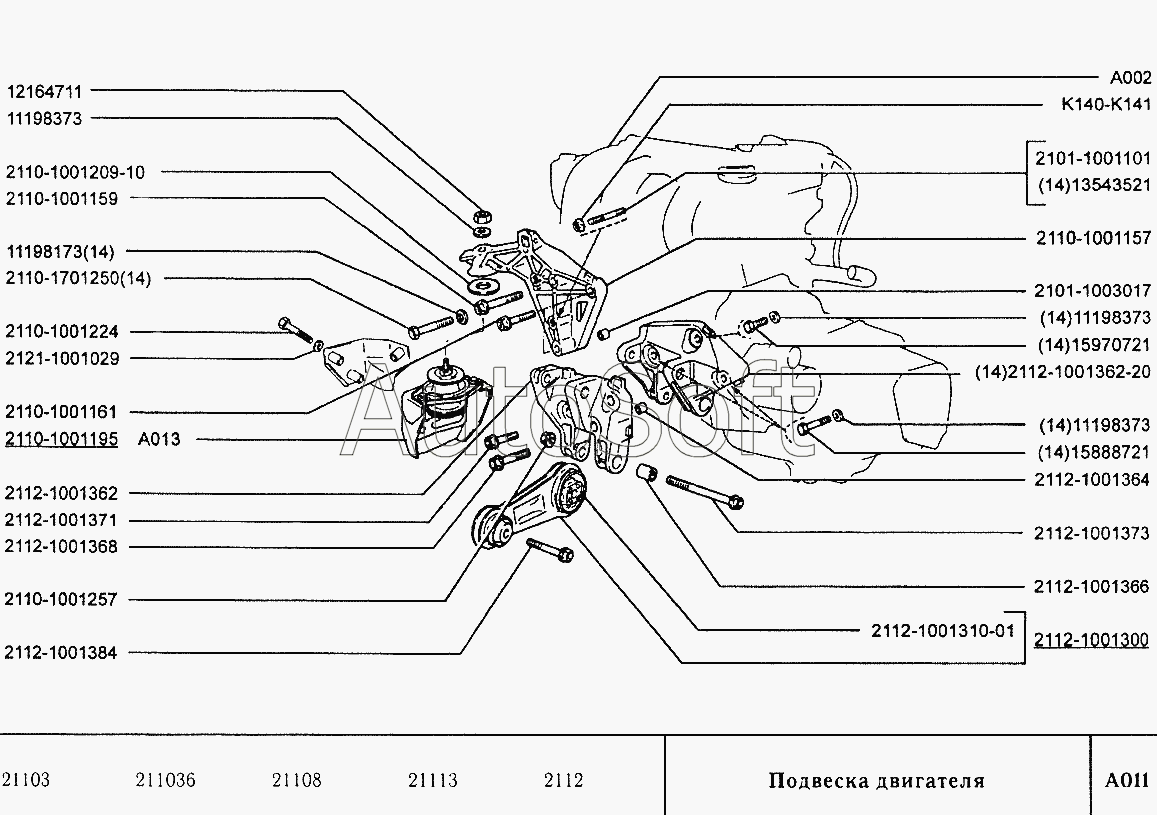 12164711
11198373
2110-1001209-10
2110-1001159
11198173(14)
2110-1701250(14)
2110-1001224
2121-1001029
2110-1001161
2110-1001195 A013
2112-1001362
2112-1001371
2112-1001368
2110-1001257
2112-1001384

A002
K140-K141
2101-1001101
(14)13543521
2110-1001157
2101-1003017
(14)11198373
(14)15970721
(14)2112-1001362-20
(14)11198373
(14)15888721
2112-1001364
2112-1001373
2112-1001366
2112-1001310-01
2112-1001300

AutoSoft

21103 211036 21108 21113 2112

Подвеска двигателя

A011