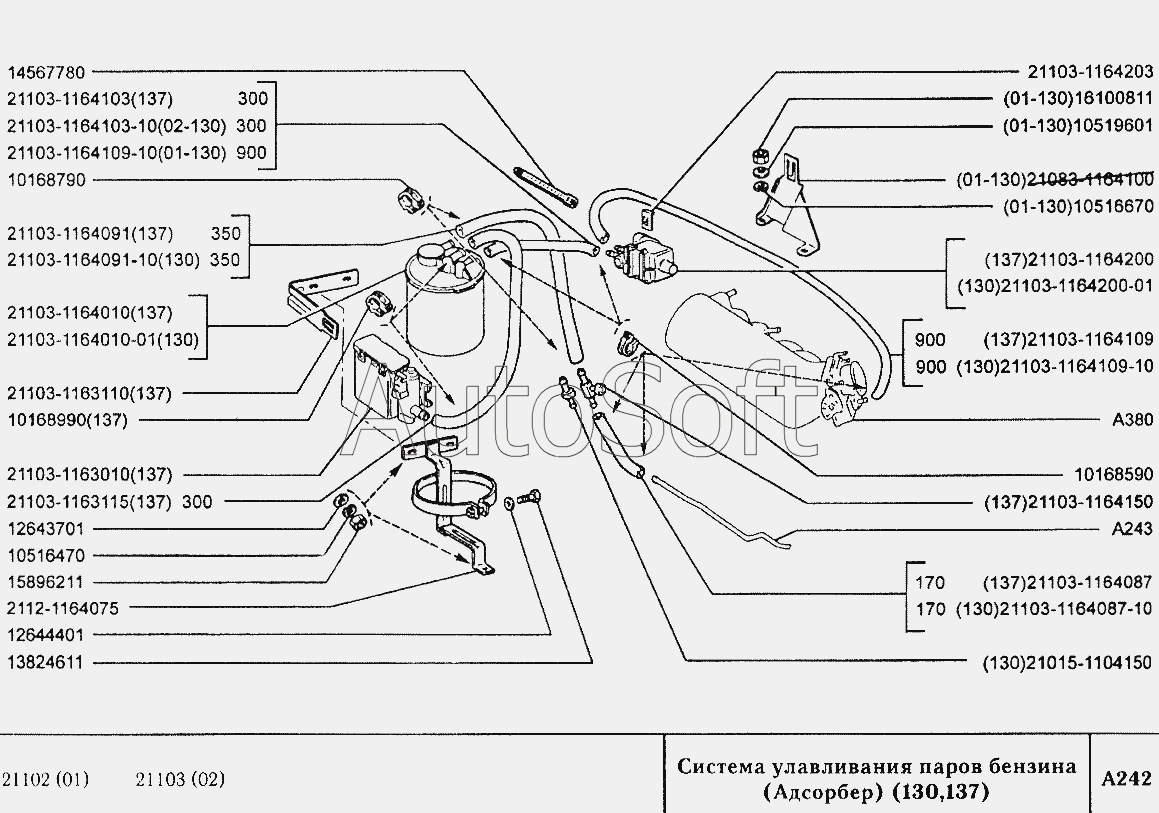 14567780
21103-1164103(137) 300
21103-1164103-10(02-130) 300
21103-1164109-10(01-130) 900
10168790
21103-1164091(137) 350
21103-1164091-10(130) 350
21103-1164010(137)
21103-1164010-01(130)
21103-1163110(137)
10168990(137)
21103-1163010(137)
21103-1163115(137) 300
12643701
10516470
15896211
2112-1164075
12644401
13824611

21103-1164203
(01-130)16100811
(01-130)10519601
(01-130)21083-1164100
(01-130)10516670
(137)21103-1164200
(130)21103-1164200-01
900 (137)21103-1164109
900 (130)21103-1164109-10
A380
10168590
(137)21103-1164150
A243
170 (137)21103-1164087
170 (130)21103-1164087-10
(130)21015-1104150

AutoSoft

21102 (01) 21103 (02)

Система улавливания паров бензина (Адсорбер) (130,137)

A242