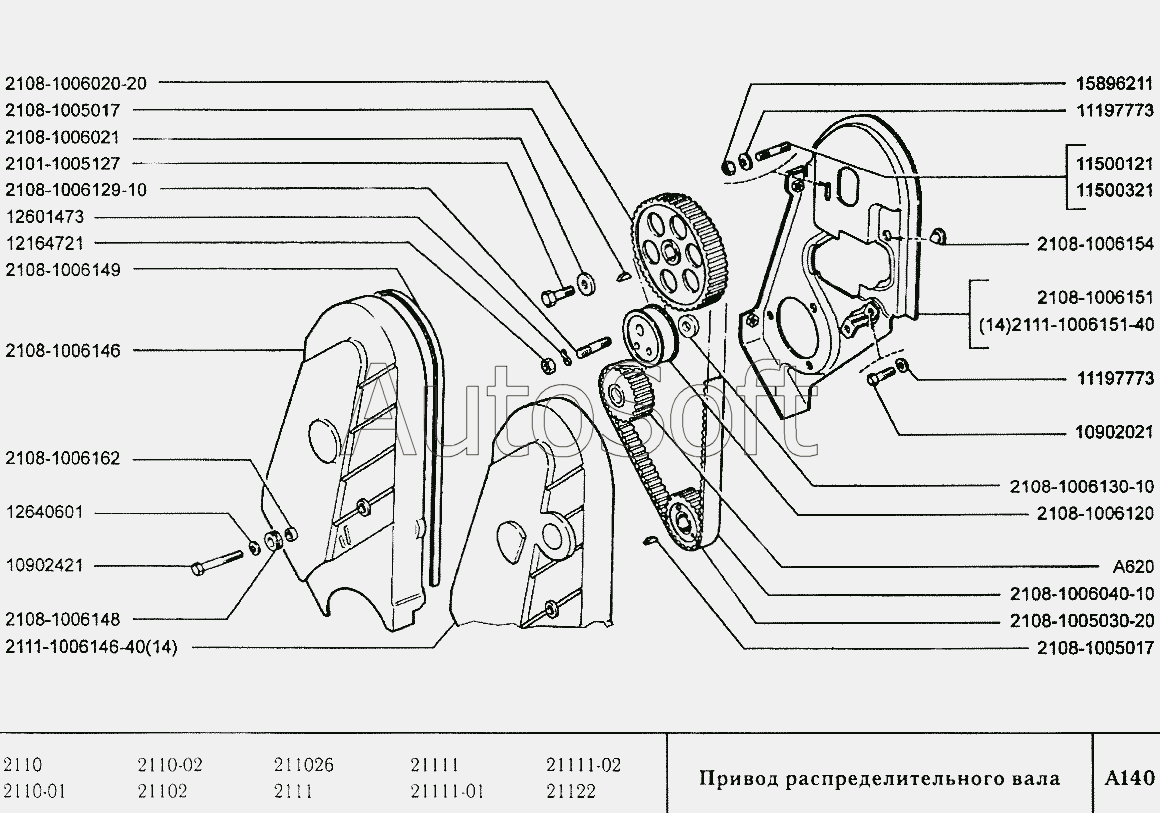 2108-1006020-20
2108-1005017
2108-1006021
2101-1005127
2108-1006129-10
12601473
12164721
2108-1006149
2108-1006146
2108-1006162
12640601
10902421
2108-1006148
2111-1006146-40(14)

15896211
11197773
11500121
11500321
2108-1006154
2108-1006151
(14)2111-1006151-40
11197773
10902021
2108-1006130-10
2108-1006120
A620
2108-1006040-10
2108-1005030-20
2108-1005017

AutoSoft

2110
2110-01
2110-02
21102
211026
2111
21111
21111-01
21111-02
21122

Привод распределительного вала

A140