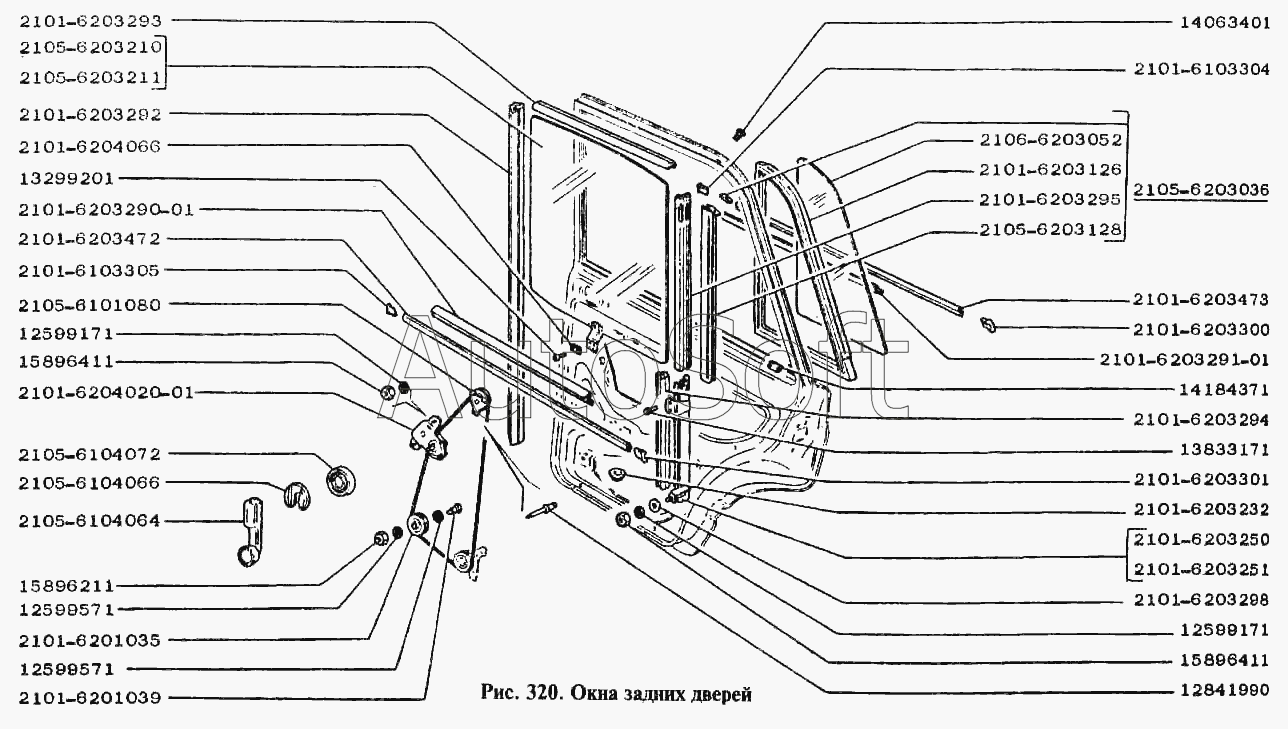 2101-6203293
2105-6203210
2105-6203211
2101-6203292
2101-6204066
13299201
2101-6203290-01
2101-6203472
2101-6103305
2105-6101080
12599171
15896411
2101-6204020-01
2105-6104072
2105-6104066
2105-6104064
15896211
12599571
2101-6201035
12599571
2101-6201039

14063401
2101-6103304
2106-6203052
2101-6203126
2101-6203295
2105-6203128
2105-6203036
2101-6203473
2101-6203300
2101-6203291-01
14184371
2101-6203294
13833171
2101-6203301
2101-6203232
2101-6203250
2101-6203251
2101-6203298
12599171
15896411
12841990

AutoSoft

Рис. 320. Окна задних дверей