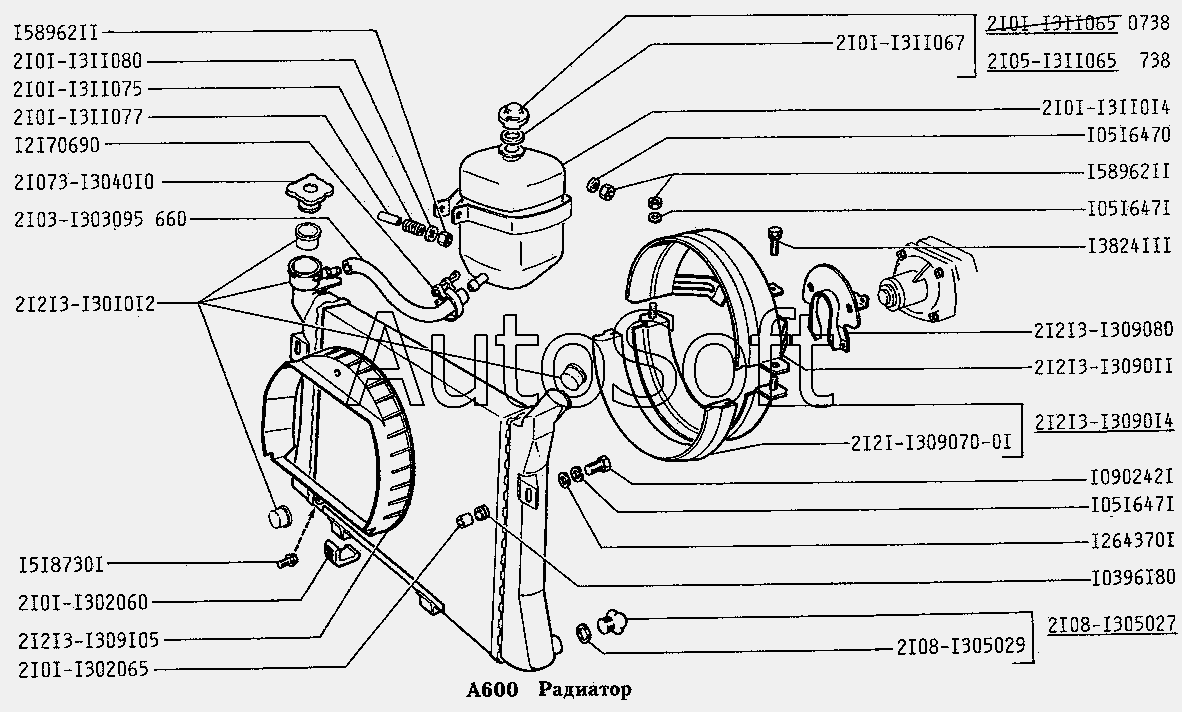 I58962II
2I0I-I3II080
2I0I-I3II075
2I0I-I3II077
I2I70690
2I073-I3040I0
2I03-I303095 660
2I2I3-I30I0I2
I5I8730I
2I0I-I302060
2I2I3-I309I05
2I0I-I302065

2I0I-I3II067
2I0I-I3II065 0738
2I05-I3II065 738
2I0I-I3II0I4
I05I6470
I58962II
I05I647I
I3824III
2I2I3-I309080
2I2I3-I3090II
2I2I3-I3090I4
2I2I-I309070-0I
I090242I
I05I647I
I264370I
I0396I80
2I08-I305027
2I08-I305029

AutoSoft

A600 Радиатор