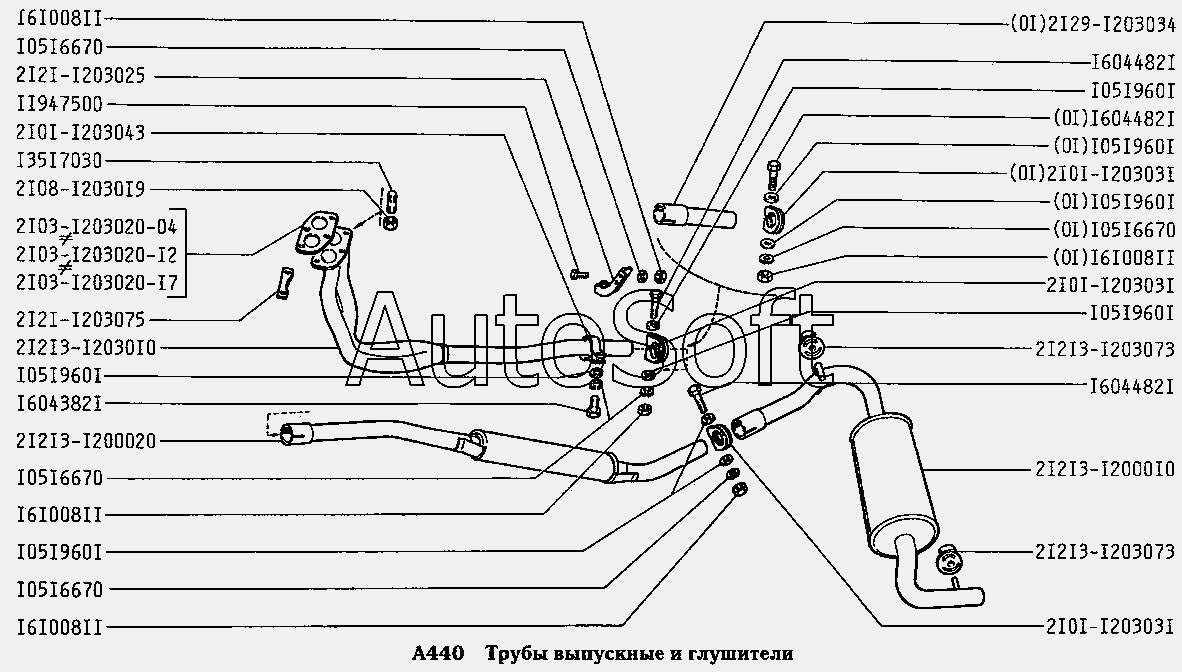 I6I008II
I05I6670
2I2I-I203025
II947500
2I0I-I203043
I35I7030
2I08-I2030I9
2I03-I203020-04
2I03-I203020-I2
2I03-I203020-I7
2I2I-I203075
2I2I3-I2030I0
I05I960I
I604382I
2I2I3-I200020
I05I6670
I6I008II
I05I960I
I05I6670
I6I008II

(0I)2I29-I203034
I604482I
I05I960I
(0I)I604482I
(0I)I05I960I
(0I)2I0I-I20303I
(0I)I05I960I
(0I)I05I6670
(0I)I6I008II
2I0I-I20303I
I05I960I
2I2I3-I203073
I604482I
2I2I3-I2000I0
2I2I3-I203073
2I0I-I20303I

AutoSoft

A440 Трубы выпускные и глушители