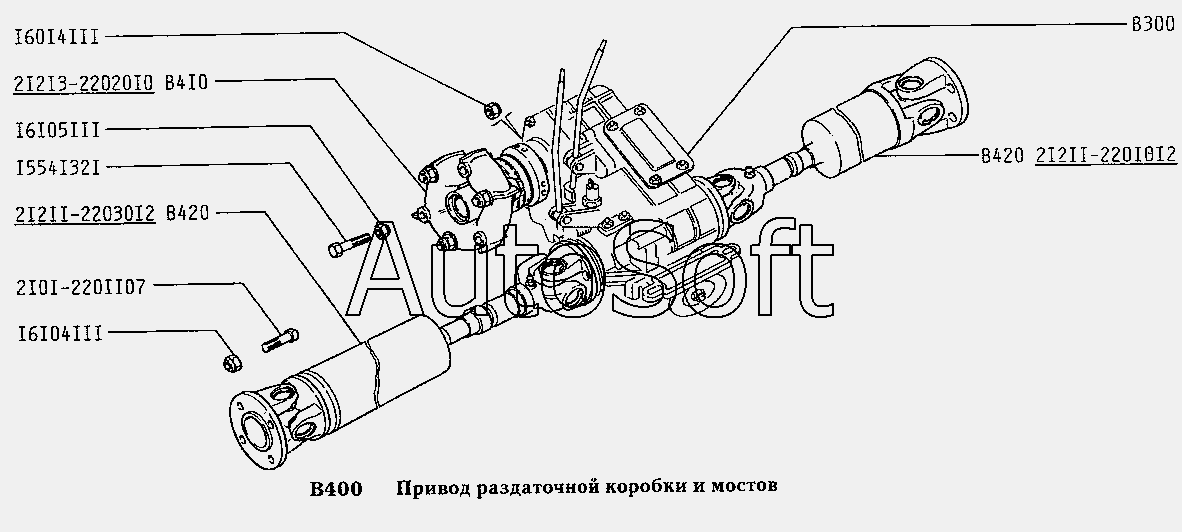 I60I4III

2I2I3-22020I0 B4I0

I6I05III

I554I32I

2I2II-22030I2 B420

2I0I-220II07

I6I04III

B300

B420 2I2II-220I0I2

AutoSoft

B400 Привод раздаточной коробки и мостов