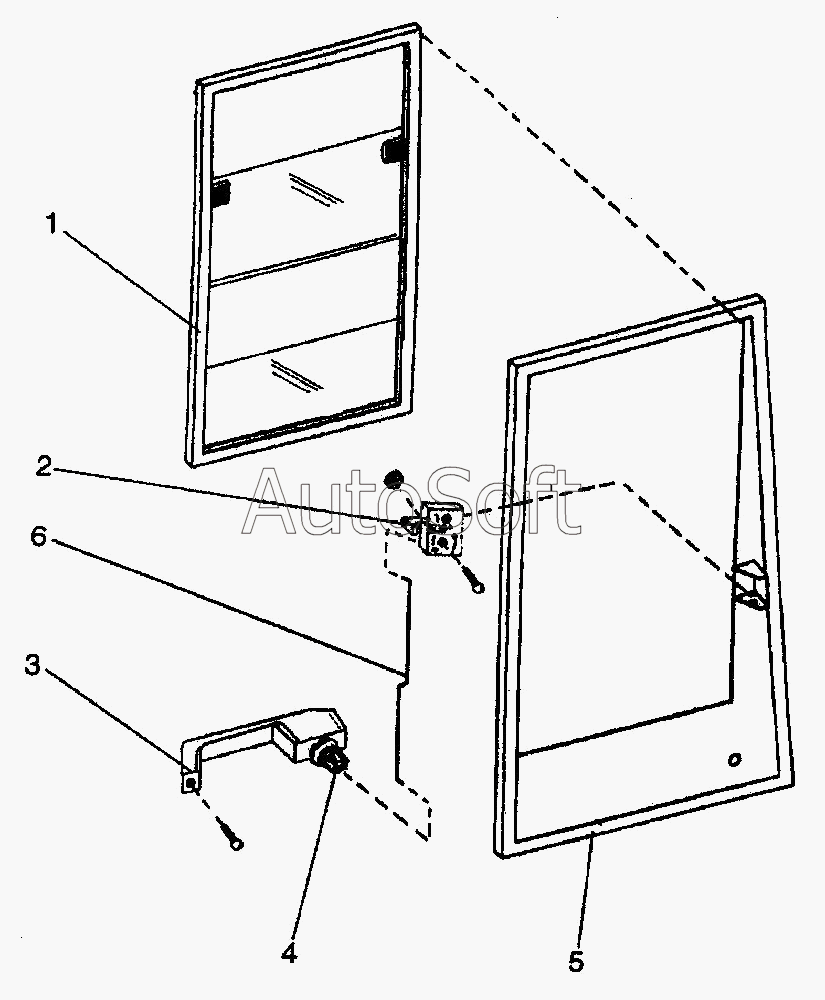 1
2
6
3
4
5
AutoSoft