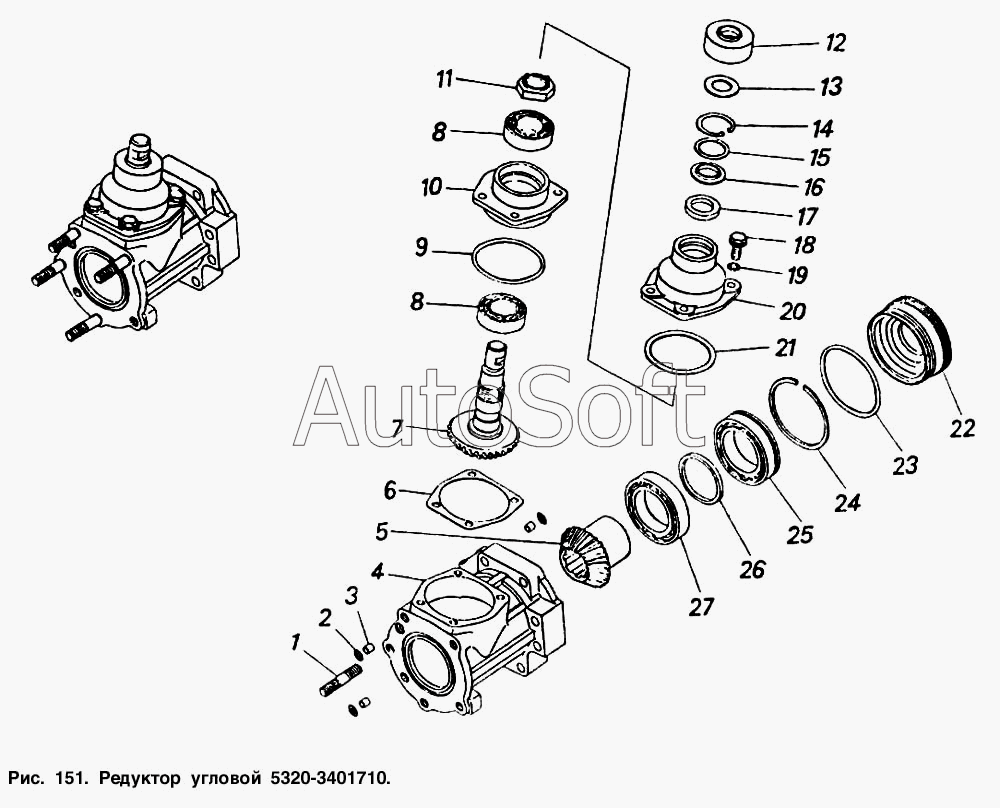 11
8
10
9
8
7
6
5
4
3
2
1
12
13
14
15
16
17
18
19
20
21
22
23
24
25
26
27
AutoSoft

Рис. 151. Редуктор угловой 5320-3401710.