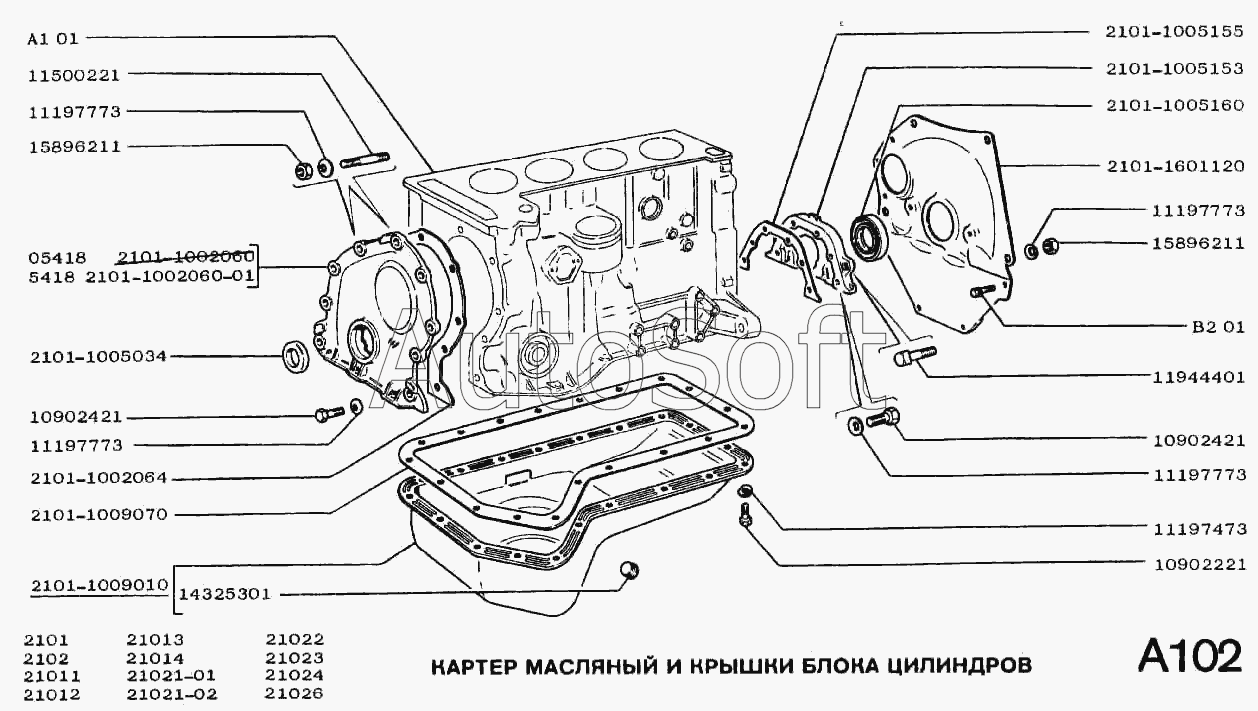 A1 01
11500221
11197773
15896211
05418 2101-1002060
5418 2101-1002060-01
2101-1005034
10902421
11197773
2101-1002064
2101-1009070
2101-1009010
14325301

2101-1005155
2101-1005153
2101-1005160
2101-1601120
11197773
15896211
B2 01
11944401
10902421
11197773
11197473
10902221

AutoSoft

2101
2102
21011
21012

21013
21014
21021-01
21021-02

21022
21023
21024
21026

КАРТЕР МАСЛЯНЫЙ И КРЫШКИ БЛОКА ЦИЛИНДРОВ

A102