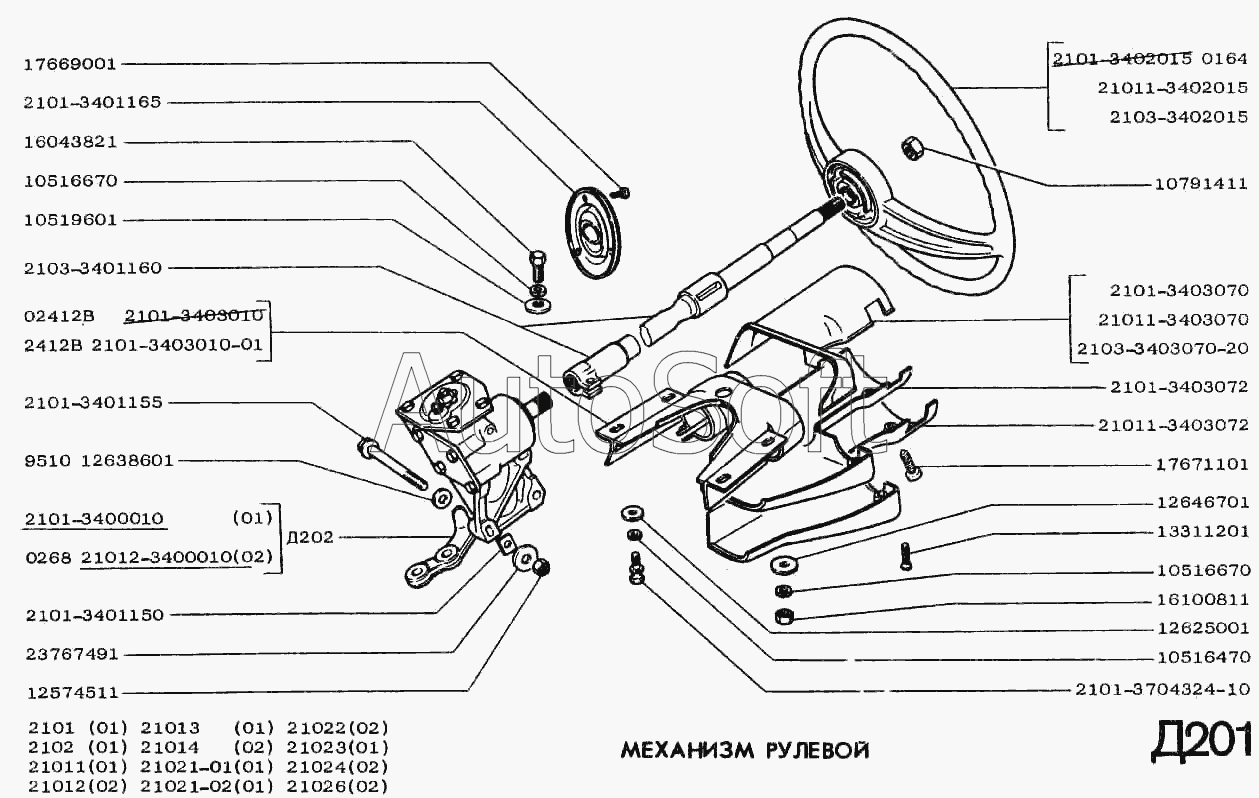 17669001
2101-3401165
16043821
10516670
10519601
2103-3401160
02412В 2101-3403010
2412В 2101-3403010-01
2101-3401155
9510 12638601
2101-3400010 (01)
0268 21012-3400010(02)
Д202
2101-3401150
23767491
12574511

2101-3402015 0164
21011-3402015
2103-3402015
10791411
2101-3403070
21011-3403070
2103-3403070-20
2101-3403072
21011-3403072
17671101
12646701
13311201
10516670
16100811
12625001
10516470
2101-3704324-10

AutoSoft

2101 (01) 21013 (01) 21022(02)
2102 (01) 21014 (02) 21023(01)
21011(01) 21021-01(01) 21024(02)
21012(02) 21021-02(01) 21026(02)

МЕХАНИЗМ РУЛЕВОЙ

Д201