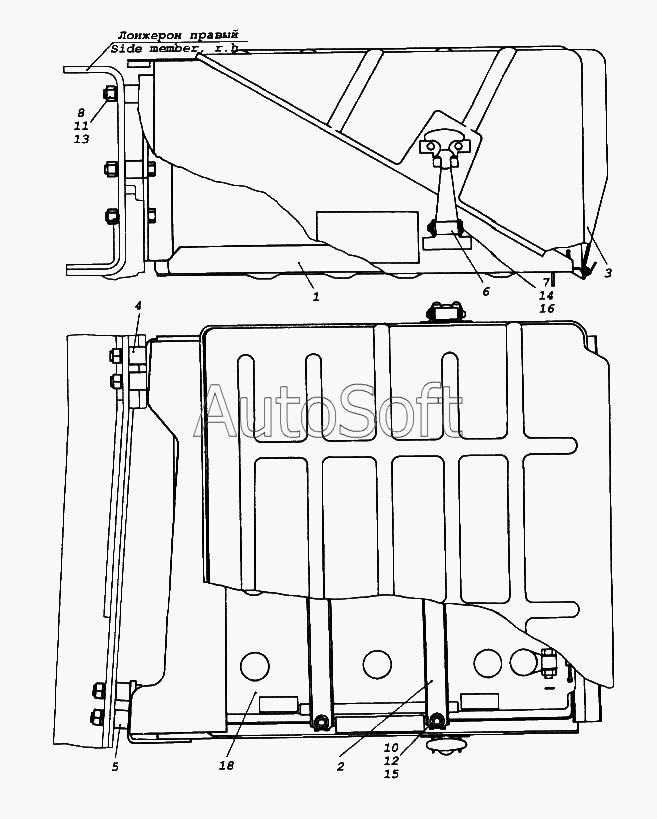 Лонжерон правый
Side member, r.h

8
11
13

1

6

7
14
16

3

4

AutoSoft

5

18

2

10
12
15