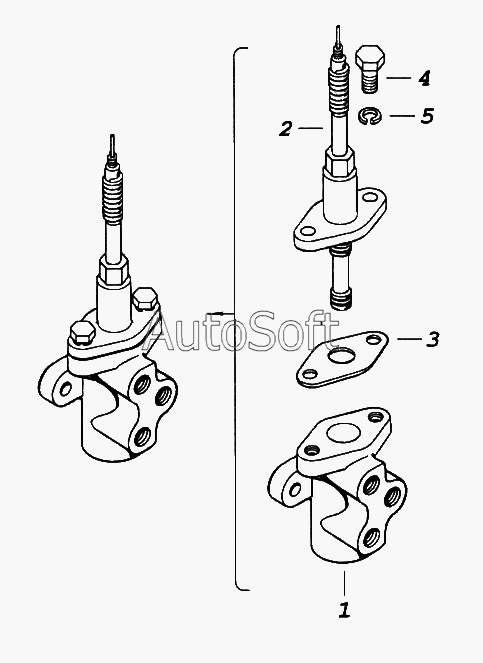 4
5
2
AutoSoft
3
1