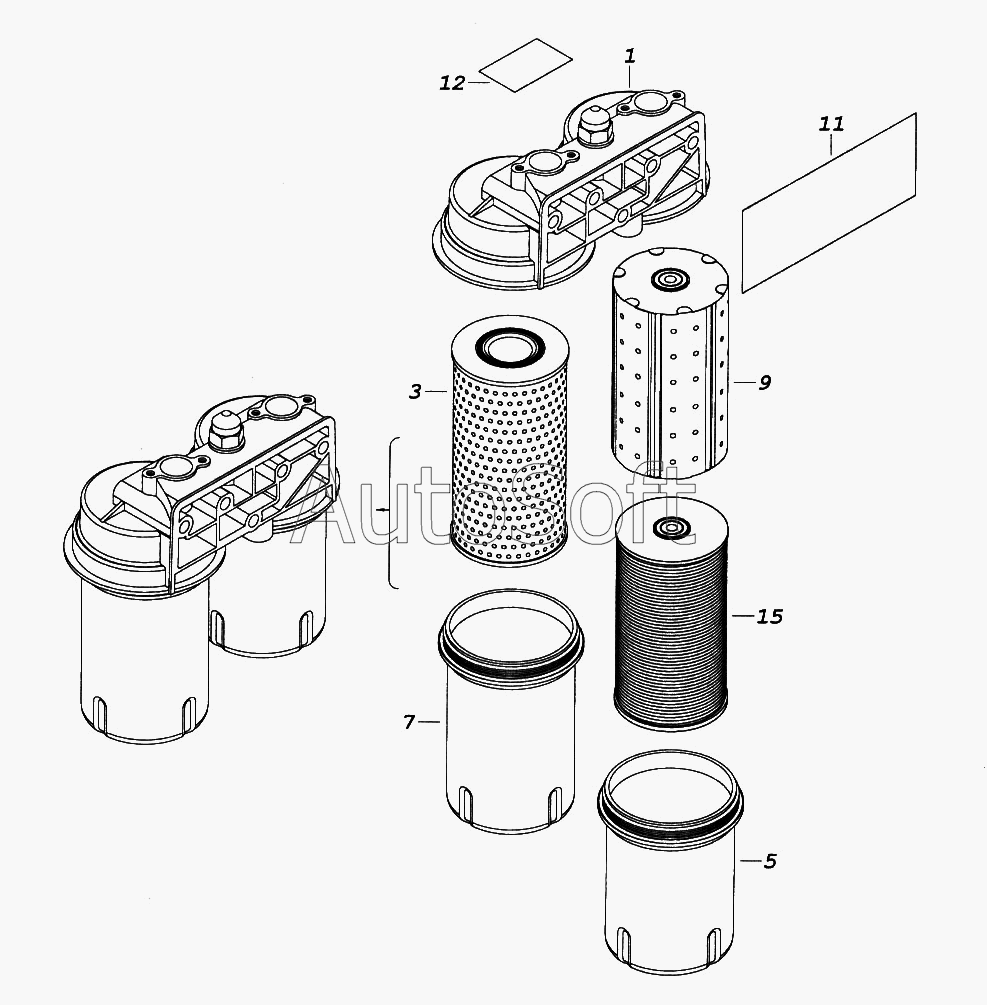 12
1
11
3
9
AutoSoft
15
7
5