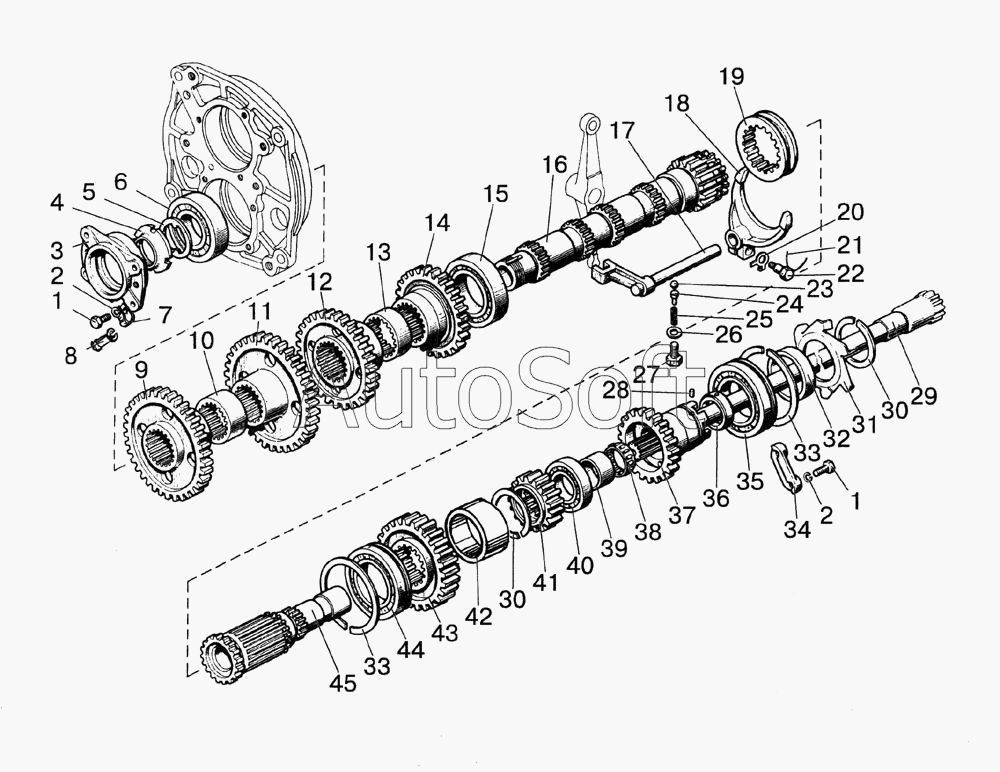 19
18
17
16
15
14
13
12
11
10
9
6
5
4
3
2
1
7
8
20
21
22
23
24
25
26
27
28
29
30
31
32
33
35
36
37
38
39
40
41
30
42
43
44
33
45
34
2
1
AutoSoft