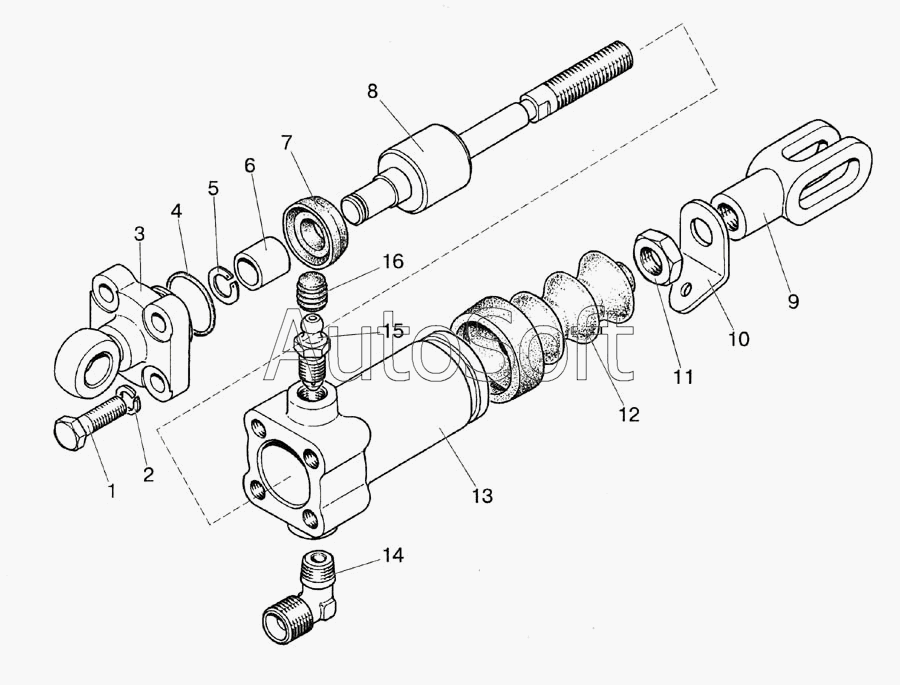 8
7
6
5
4
3
16
15
AutoSoft
9
10
11
12
13
1
2
14