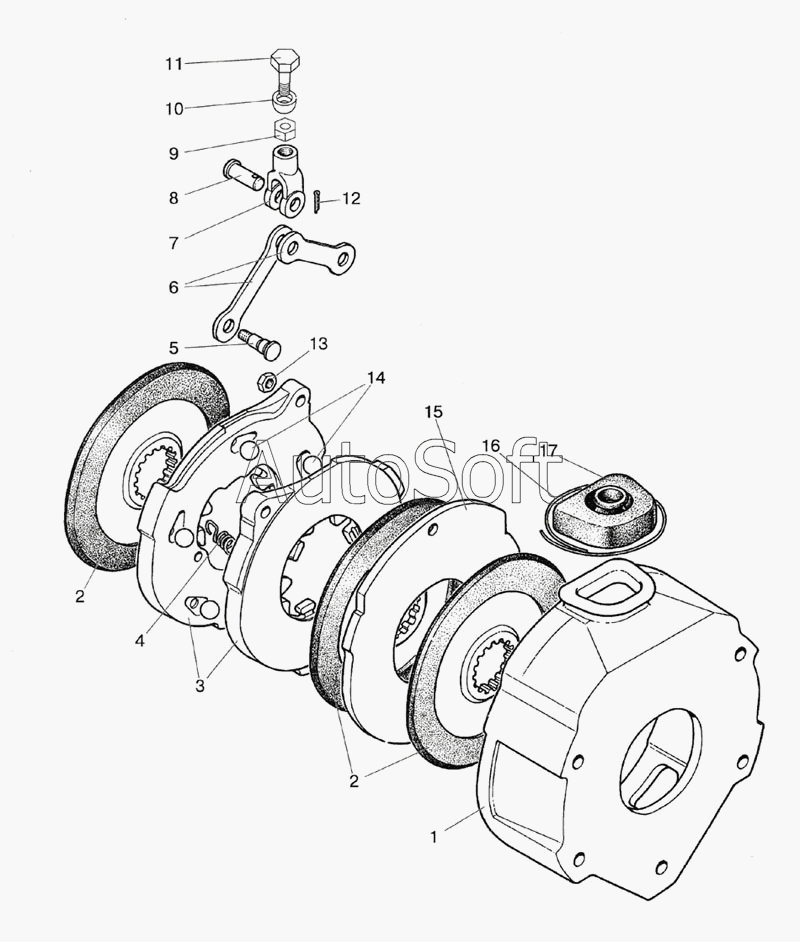 11
10
9
8
12
7
6
5
13
14
15
16
17
AutoSoft
2
4
3
2
1