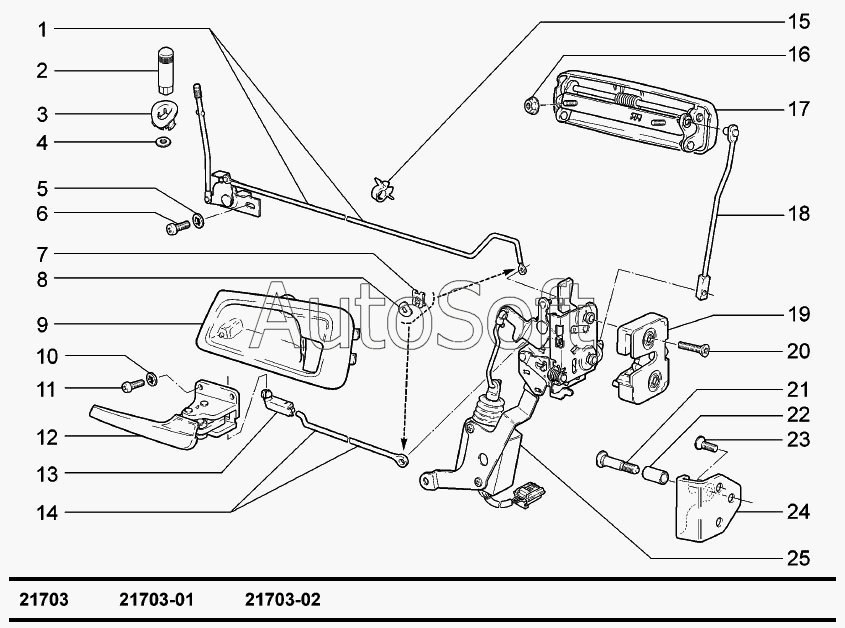 1
2
3
4
5
6
7
8
9
10
11
12
13
14
15
16
17
18
19
20
21
22
23
24
25

AutoSoft

21703 21703-01 21703-02