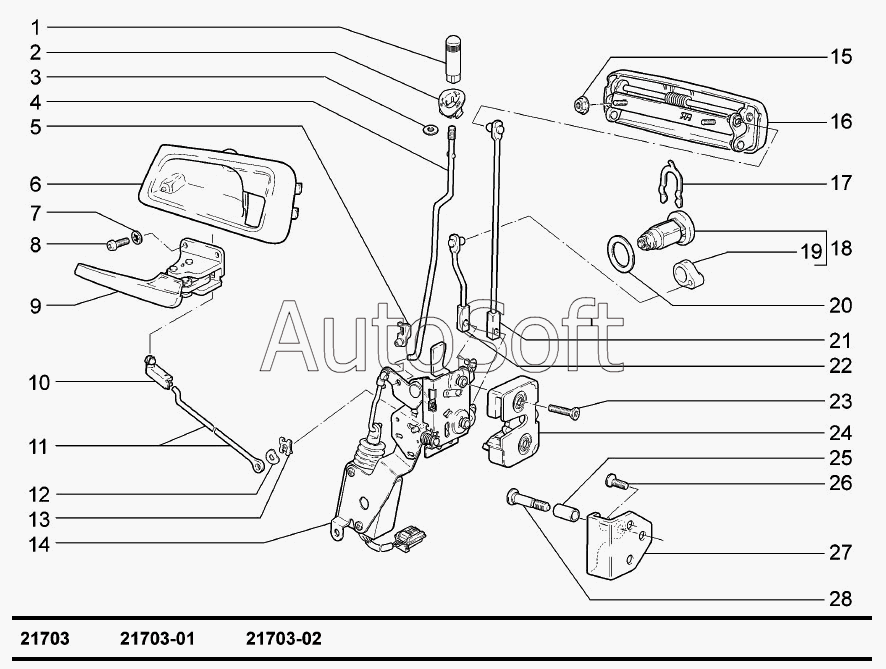 1
2
3
4
5
6
7
8
9
10
11
12
13
14
15
16
17
18
19
20
21
22
23
24
25
26
27
28

AutoSoft

21703 21703-01 21703-02