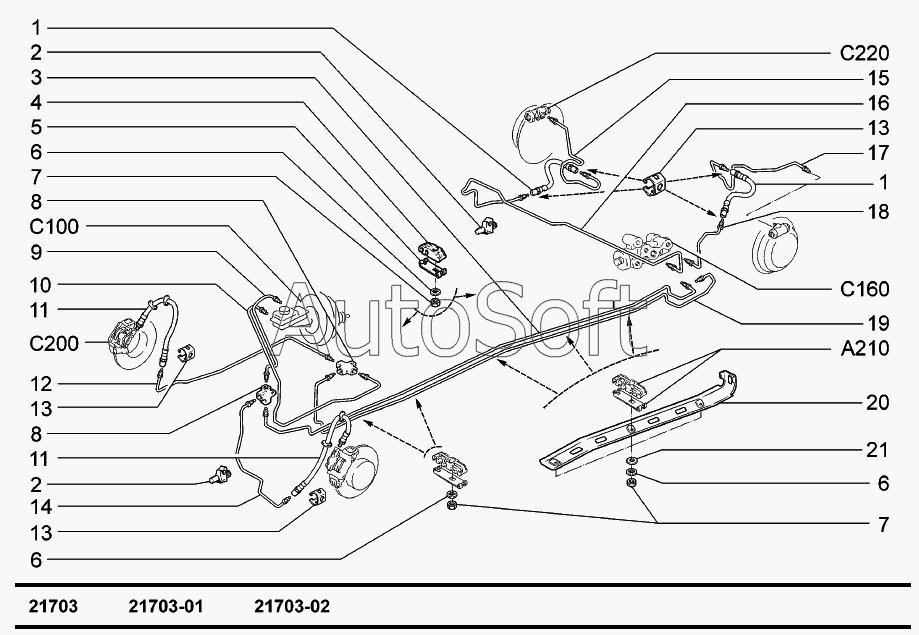 1
2
3
4
5
6
7
8
C100
9
10
11
C200
12
13
8
11
2
14
13
6
C220
15
16
13
17
1
18
C160
19
A210
20
21
6
7
AutoSoft
21703
21703-01
21703-02