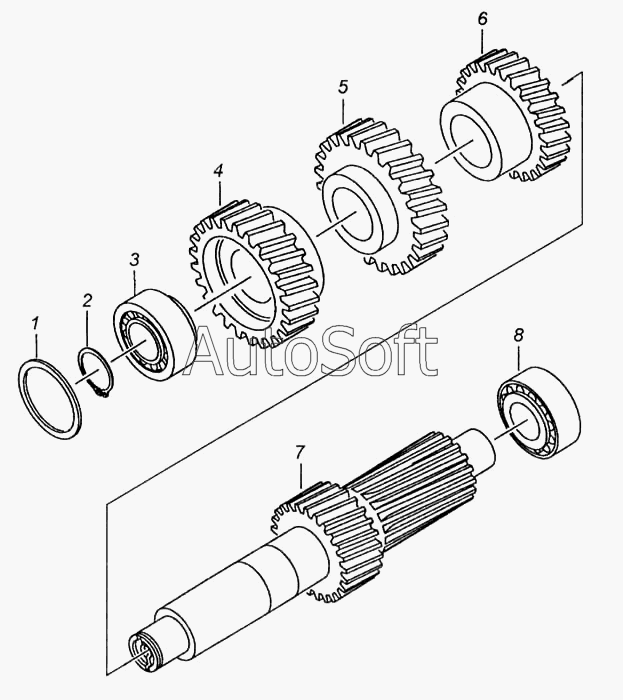 6
5
4
3
2
1
AutoSoft
8
7