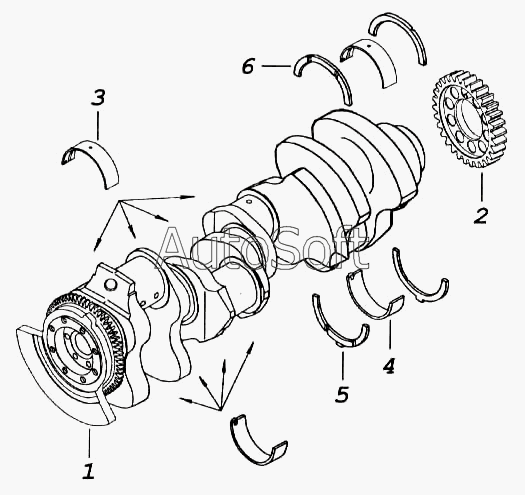 6
3
2
AutoSoft
4
5
1