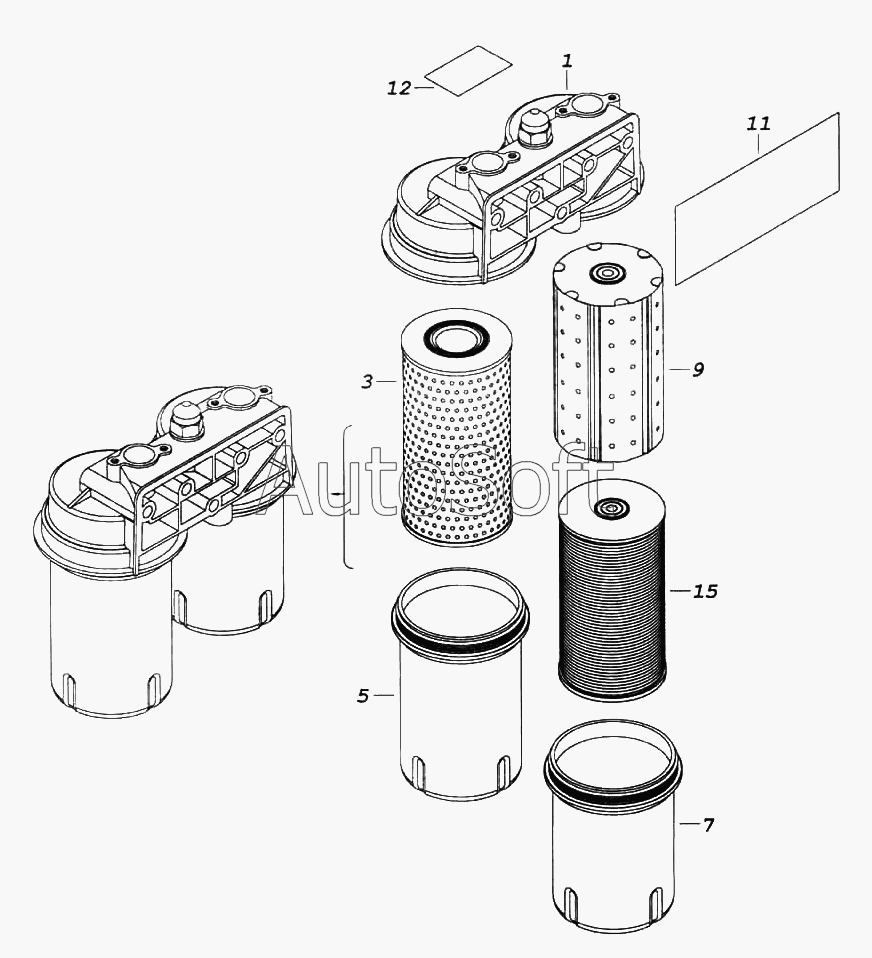 12
1
11
3
9
AutoSoft
15
5
7