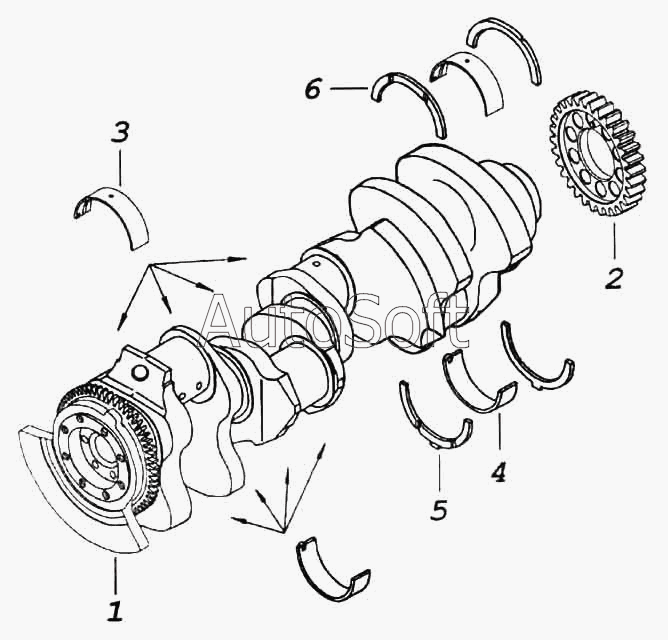 6
3
2
AutoSoft
4
5
1