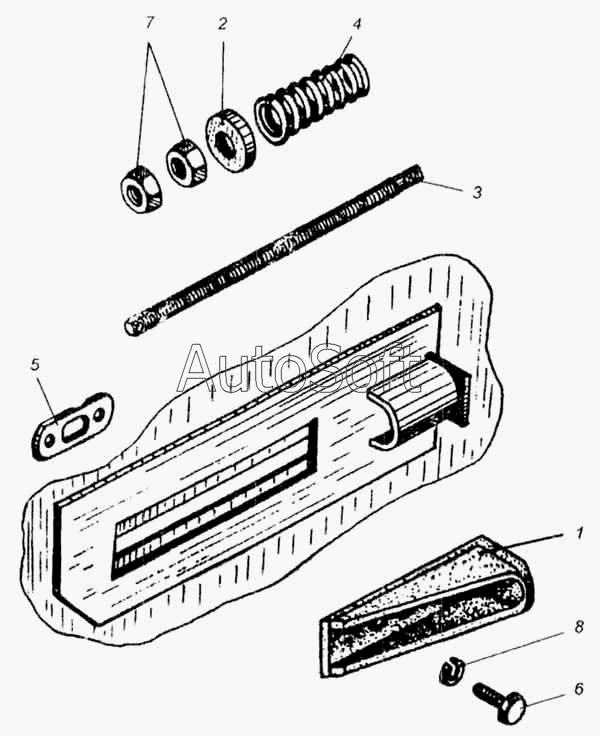 7
2
4
3
AutoSoft
5
1
8
6