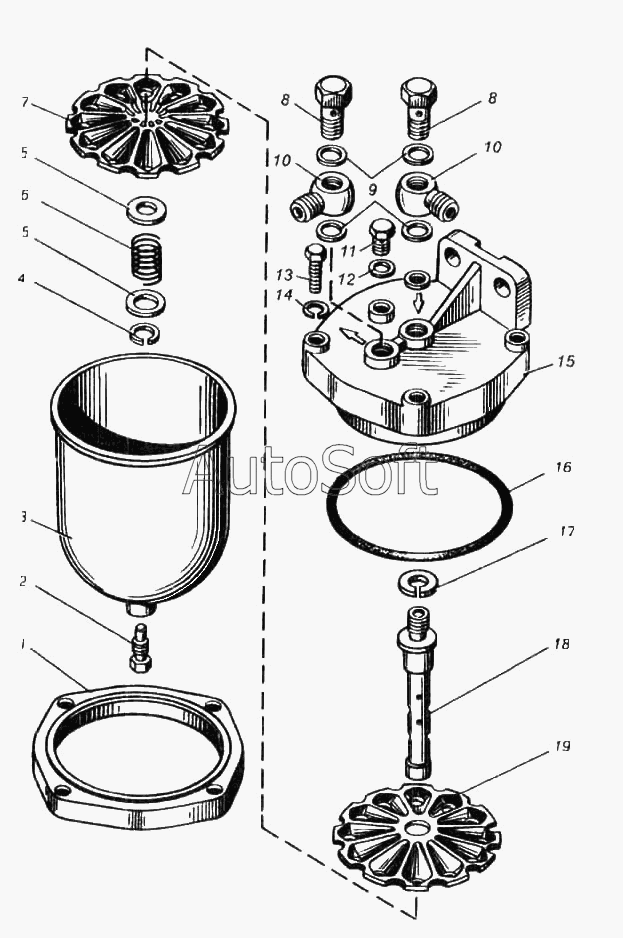 7
5
6
5
4
3
2
1
8
8
10
10
9
11
13
12
14
15
AutoSoft
16
17
18
19